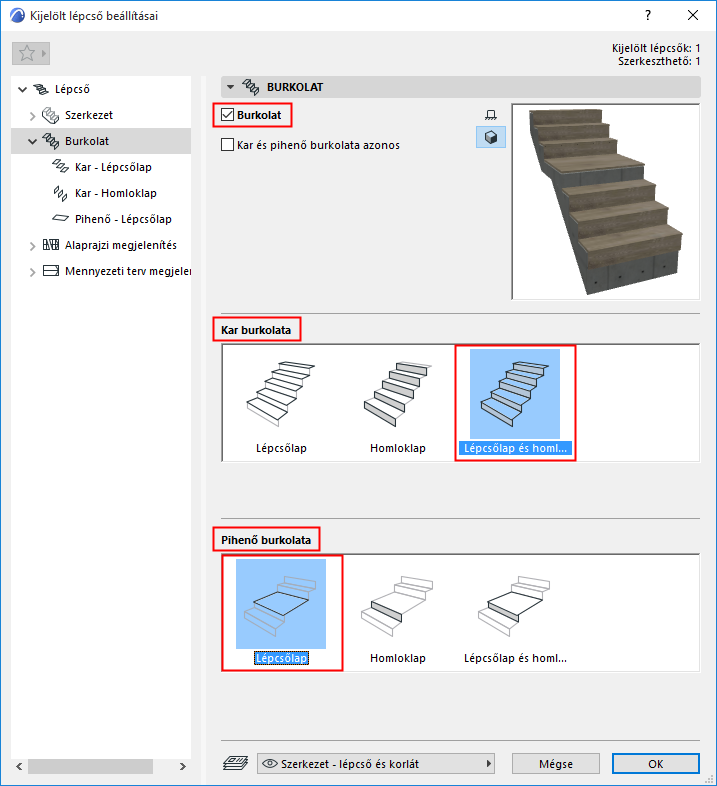 Kijelölt lépcső beállításai

?

Kijelölt lépcsők: 1
Szerkeszthető: 1

Lépcső
Szerkezet
Burkolat
Kar - Lépcsőlap
Kar - Homloklap
Pihenő - Lépcsőlap
Alaprajzi megjelenítés
Mennyezeti terv megjeler

BURKOLAT

Burkolat

Kar és pihenő burkolata azonos

Kar burkolata

Lépcsőlap
Homloklap
Lépcsőlap és homl...

Pihenő burkolata

Lépcsőlap
Homloklap
Lépcsőlap és homl...

Szerkezet - lépcső és korlát

Mégse

OK