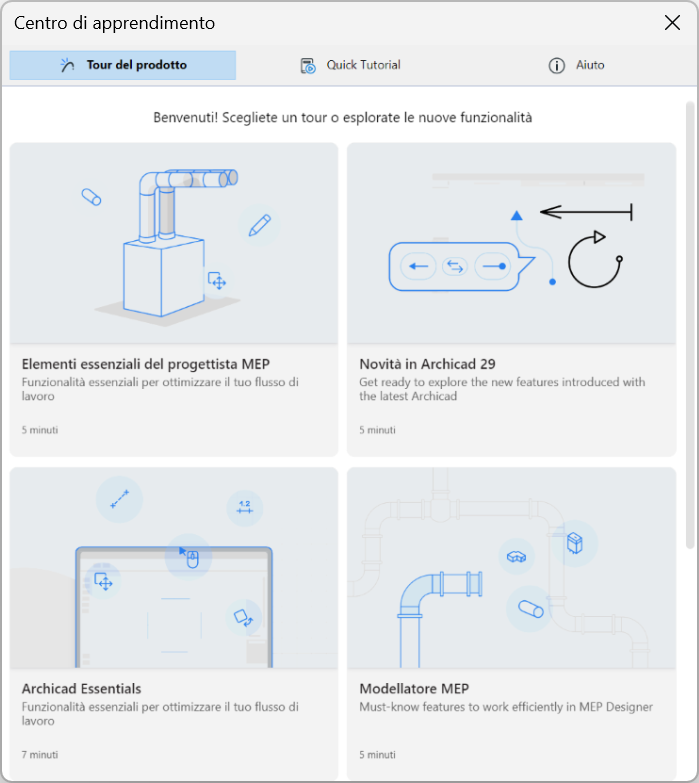 Centro di apprendimento

Tour del prodotto

Quick Tutorial

Aiuto

Benvenuti! Scegliete un tour o esplorate le nuove funzionalità

Elementi essenziali del progettista MEP
Funzionalità essenziali per ottimizzare il tuo flusso di lavoro

5 minuti

Novità in Archicad 29
Get ready to explore the new features introduced with the latest Archicad

5 minuti

1.2

Archicad Essentials
Funzionalità essenziali per ottimizzare il tuo flusso di lavoro

7 minuti

Modellatore MEP
Must-know features to work efficiently in MEP Designer

5 minuti