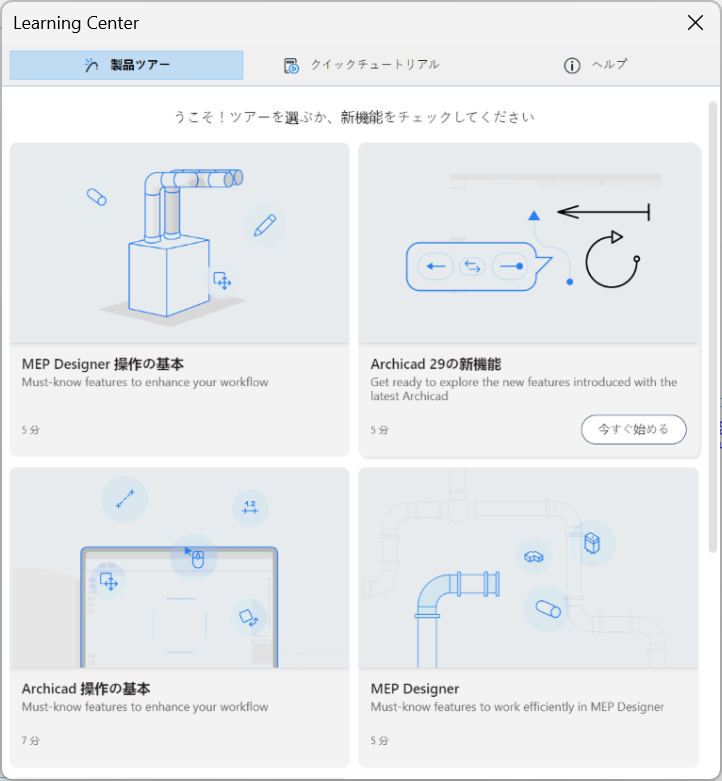 Learning Center

製品ツアー

クイックチュートリアル

ヘルプ

うこそ！ツアーを選ぶか、新機能をチェックしてください

MEP Designer 操作の基本
Must-know features to enhance your workflow

5 分

Archicad 29の新機能
Get ready to explore the new features introduced with the latest Archicad

5 分

今すぐ始める

1.2

Archicad 操作の基本
Must-know features to enhance your workflow

7 分

MEP Designer
Must-know features to work efficiently in MEP Designer

5 分