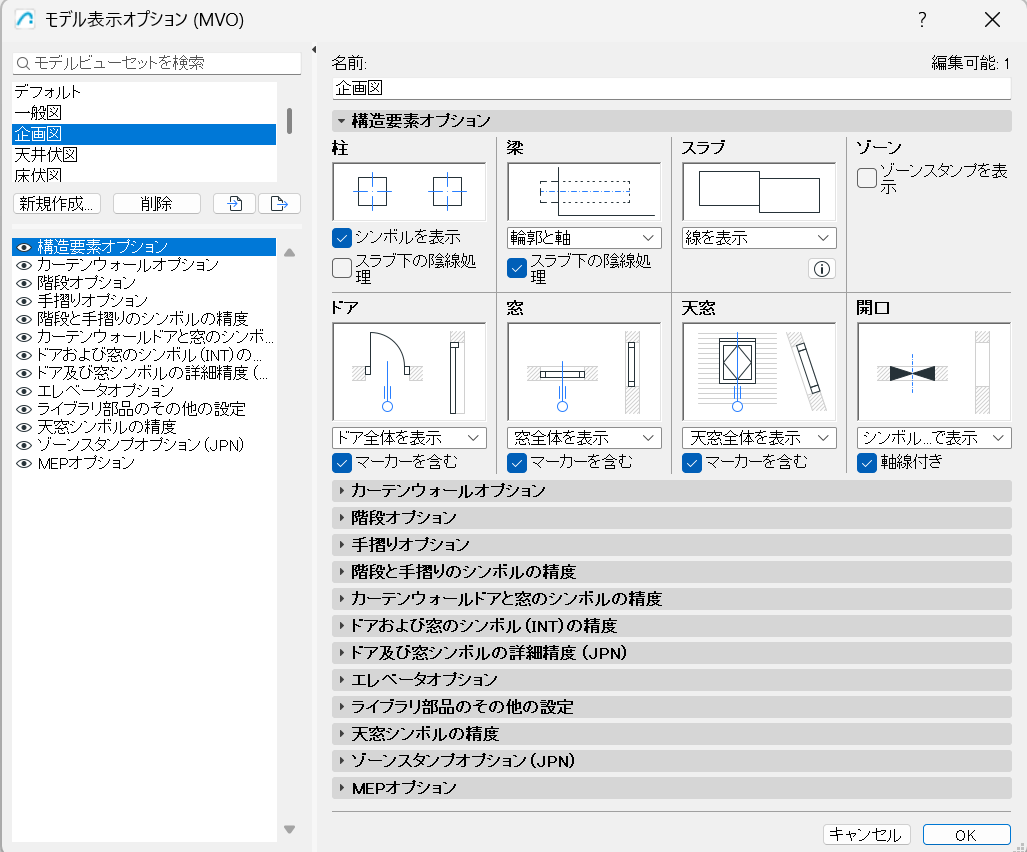 モデル表示オプション (MVO)

?

モデルビューセットを検索

デフォルト
一般図
企画図
天井伏図
床伏図

新規作成...
削除

構造要素オプション
カーテンウォールオプション
階段オプション
手摺りオプション
階段と手摺りのシンボルの精度
カーテンウォールドアと窓のシンボ...
ドアおよび窓のシンボル (INT)の...
ドア及び窓シンボルの詳細精度 (...
エレベータオプション
ライブラリ部品のその他の設定
天窓シンボルの精度
ゾーンスタンプオプション (JPN)
MEPオプション

名前:
編集可能: 1
企画図

構造要素オプション

柱
シンボルを表示
スラブ下の陰線処理

梁
輪郭と軸
スラブ下の陰線処理

スラブ
線を表示

ゾーン
ゾーンスタンプを表示

ドア
ドア全体を表示
マーカーを含む

窓
窓全体を表示
マーカーを含む

天窓
天窓全体を表示
マーカーを含む

開口
シンボル...で表示
軸線付き

カーテンウォールオプション
階段オプション
手摺りオプション
階段と手摺りのシンボルの精度
カーテンウォールドアと窓のシンボルの精度
ドアおよび窓のシンボル (INT)の精度
ドア及び窓シンボルの詳細精度 (JPN)
エレベータオプション
ライブラリ部品のその他の設定
天窓シンボルの精度
ゾーンスタンプオプション (JPN)
MEPオプション

キャンセル
OK