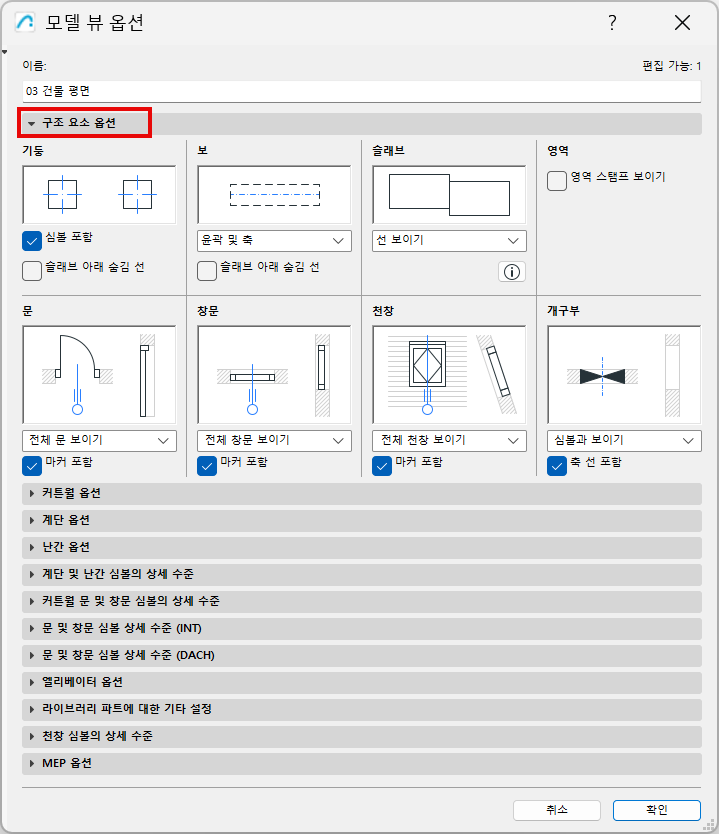 모델 뷰 옵션

?

이름:

편집 가능: 1

03 건물 평면

구조 요소 옵션

기둥

심볼 포함

슬래브 아래 숨김 선

보

윤곽 및 축

슬래브 아래 숨김 선

슬래브

선 보이기

영역

영역 스탬프 보이기

문

전체 문 보이기

마커 포함

창문

전체 창문 보이기

마커 포함

천창

전체 천창 보이기

마커 포함

개구부

심볼과 보이기

축 선 포함

커튼월 옵션

계단 옵션

난간 옵션

계단 및 난간 심볼의 상세 수준

커튼월 문 및 창문 심볼의 상세 수준

문 및 창문 심볼 상세 수준 (INT)

문 및 창문 심볼 상세 수준 (DACH)

엘리베이터 옵션

라이브러리 파트에 대한 기타 설정

천창 심볼의 상세 수준

MEP 옵션

취소

확인