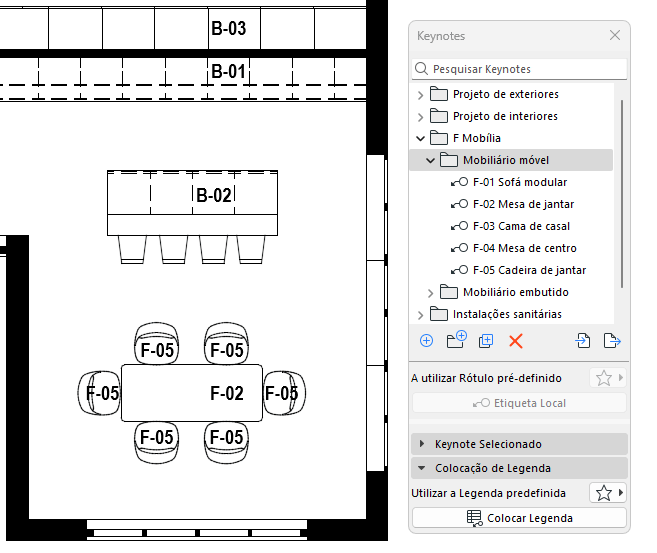 B-03

B-01

B-02

F-05

F-05

F-05

F-02

F-05

F-05

F-05

Keynotes

Pesquisar Keynotes

Projeto de exteriores

Projeto de interiores

F Mobília

Mobiliário móvel

F-01 Sofá modular

F-02 Mesa de jantar

F-03 Cama de casal

F-04 Mesa de centro

F-05 Cadeira de jantar

Mobiliário embutido

Instalações sanitárias

A utilizar Rótulo pré-definido

Etiqueta Local

Keynote Selecionado

Colocação de Legenda

Utilizar a Legenda predefinida

Colocar Legenda