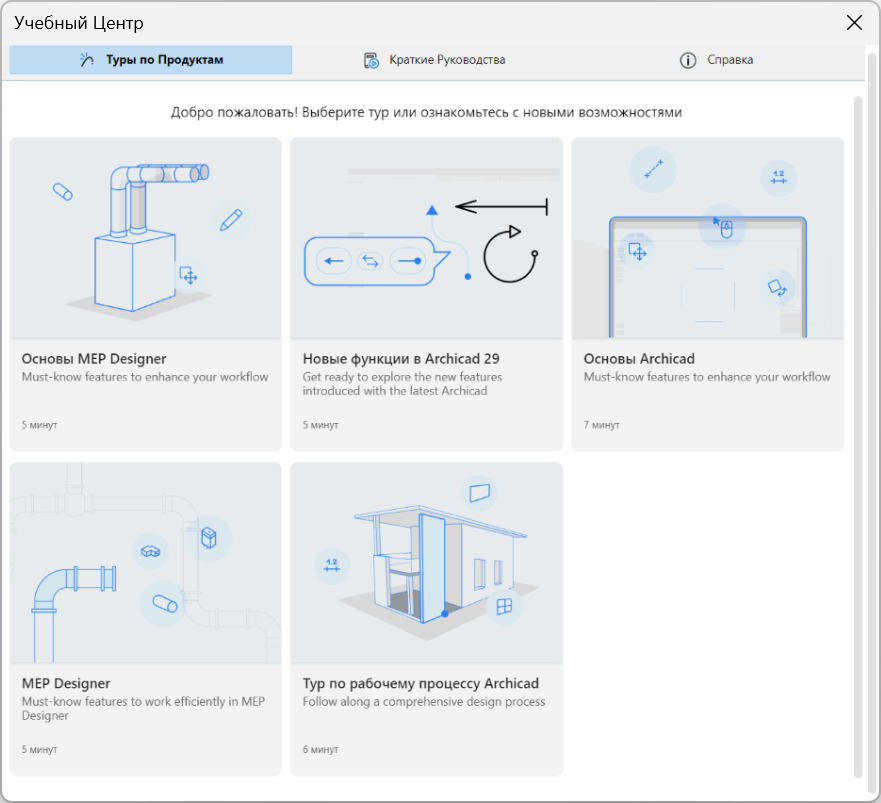 Учебный Центр

Туры по Продуктам

Краткие Руководства

Справка

Добро пожаловать! Выберите тур или ознакомьтесь с новыми возможностями

1.2

Основы MEP Designer
Must-know features to enhance your workflow

5 минут

Новые функции в Archicad 29
Get ready to explore the new features introduced with the latest Archicad

5 минут

Основы Archicad
Must-know features to enhance your workflow

7 минут

1.2

MEP Designer
Must-know features to work efficiently in MEP Designer

5 минут

Тур по рабочему процессу Archicad
Follow along a comprehensive design process

6 минут