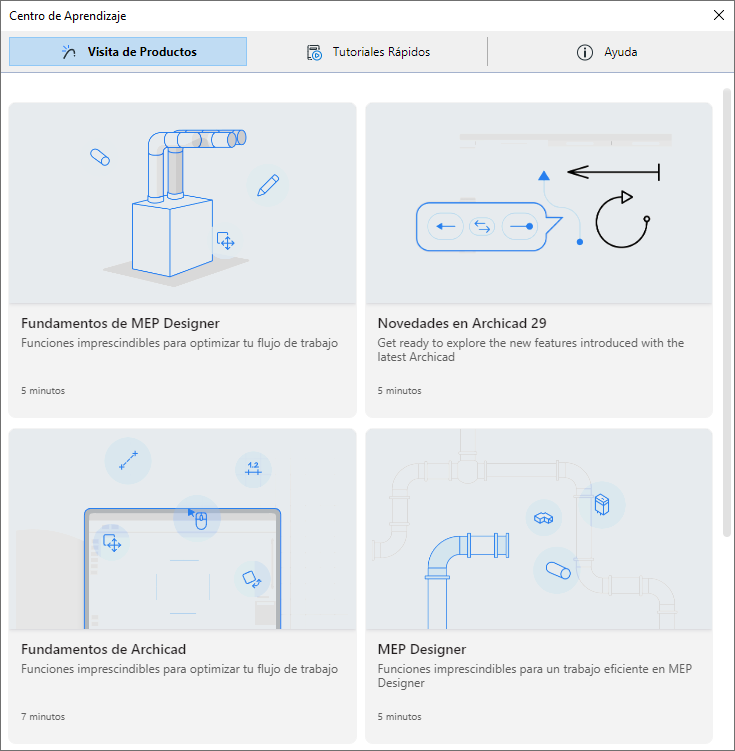 Centro de Aprendizaje

Visita de Productos

Tutoriales Rápidos

Ayuda

Fundamentos de MEP Designer
Funciones imprescindibles para optimizar tu flujo de trabajo

5 minutos

Novedades en Archicad 29
Get ready to explore the new features introduced with the latest Archicad

5 minutos

1.2

Fundamentos de Archicad
Funciones imprescindibles para optimizar tu flujo de trabajo

7 minutos

MEP Designer
Funciones imprescindibles para un trabajo eficiente en MEP Designer

5 minutos