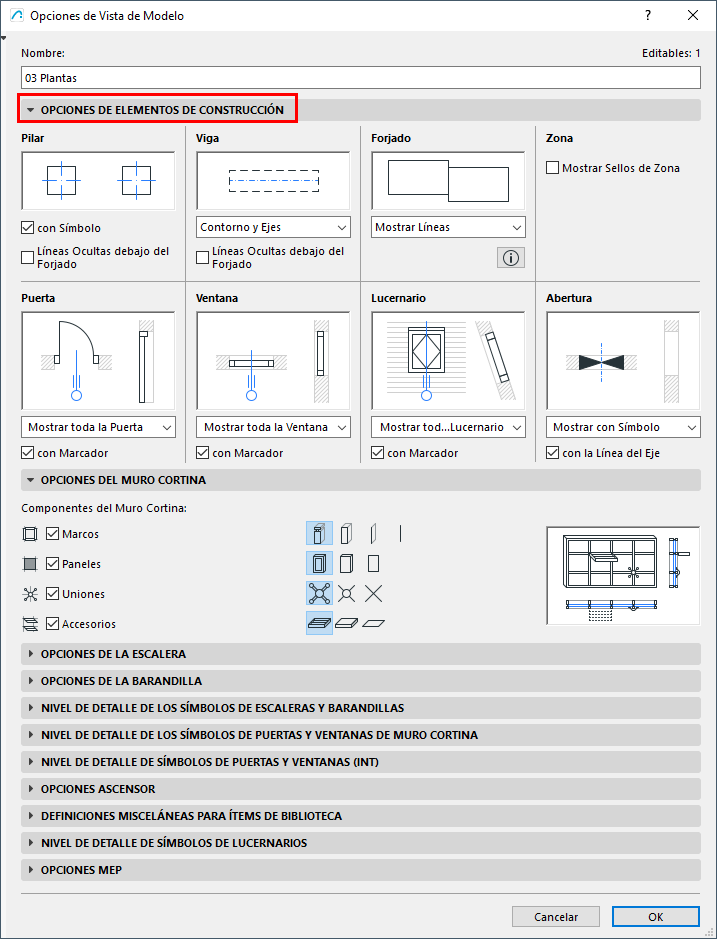 Opciones de Vista de Modelo

?

Nombre:

Editables: 1

03 Plantas

OPCIONES DE ELEMENTOS DE CONSTRUCCIÓN

Pilar

con Símbolo

Líneas Ocultas debajo del Forjado

Viga

Contorno y Ejes

Líneas Ocultas debajo del Forjado

Forjado

Mostrar Líneas

Zona

Mostrar Sellos de Zona

Puerta

Mostrar toda la Puerta

con Marcador

Ventana

Mostrar toda la Ventana

con Marcador

Lucernario

Mostrar tod...Lucernario

con Marcador

Abertura

Mostrar con Símbolo

con la Línea del Eje

OPCIONES DEL MURO CORTINA

Componentes del Muro Cortina:

Marcos

Paneles

Uniones

Accesorios

OPCIONES DE LA ESCALERA

OPCIONES DE LA BARANDILLA

NIVEL DE DETALLE DE LOS SÍMBOLOS DE ESCALERAS Y BARANDILLAS

NIVEL DE DETALLE DE LOS SÍMBOLOS DE PUERTAS Y VENTANAS DE MURO CORTINA

NIVEL DE DETALLE DE SÍMBOLOS DE PUERTAS Y VENTANAS (INT)

OPCIONES ASCENSOR

DEFINICIONES MISCELÁNEAS PARA ÍTEMS DE BIBLIOTECA

NIVEL DE DETALLE DE SÍMBOLOS DE LUCERNARIOS

OPCIONES MEP

Cancelar

OK