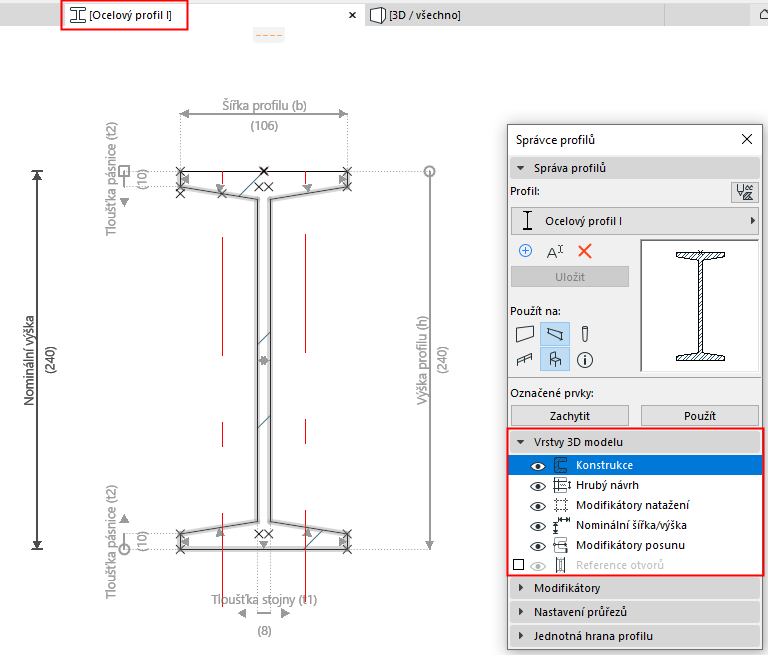 [Ocelový profil I]
[3D / všechno]

Šířka profilu (b)
(106)
Tloušťka pásnice (t2)
(10)
Nominální výška
(240)
Výška profilu (h)
(240)
Tloušťka pásnice (t2)
(10)
Tloušťka stojny (t1)
(8)

Správce profilů
Správa profilů
Profil:
Ocelový profil I
Uložit
Použít na:
Označené prvky:
Zachytit
Použít
Vrstvy 3D modelu
Konstrukce
Hrubý návrh
Modifikátory natažení
Nominální šířka/výška
Modifikátory posunu
Reference otvorů
Modifikátory
Nastavení průřezů
Jednotná hrana profilu