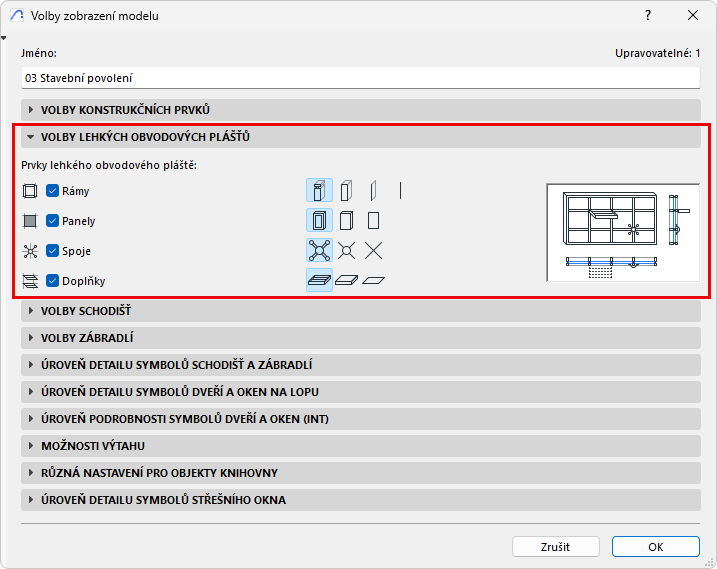 Volby zobrazení modelu

?

Jméno:

Upravovatelné: 1

03 Stavební povolení

VOLBY KONSTRUKČNÍCH PRVKŮ

VOLBY LEHKÝCH OBVODOVÝCH PLÁŠŤŮ

Prvky lehkého obvodového pláště:

Rámy

Panely

Spoje

Doplňky

VOLBY SCHODIŠŤ

VOLBY ZÁBRADLÍ

ÚROVEŇ DETAILU SYMBOLŮ SCHODIŠŤ A ZÁBRADLÍ

ÚROVEŇ DETAILU SYMBOLŮ DVEŘÍ A OKEN NA LOPU

ÚROVEŇ PODROBNOSTI SYMBOLŮ DVEŘÍ A OKEN (INT)

MOŽNOSTI VÝTAHU

RŮZNÁ NASTAVENÍ PRO OBJEKTY KNIHOVNY

ÚROVEŇ DETAILU SYMBOLŮ STŘEŠNÍHO OKNA

Zrušit

OK