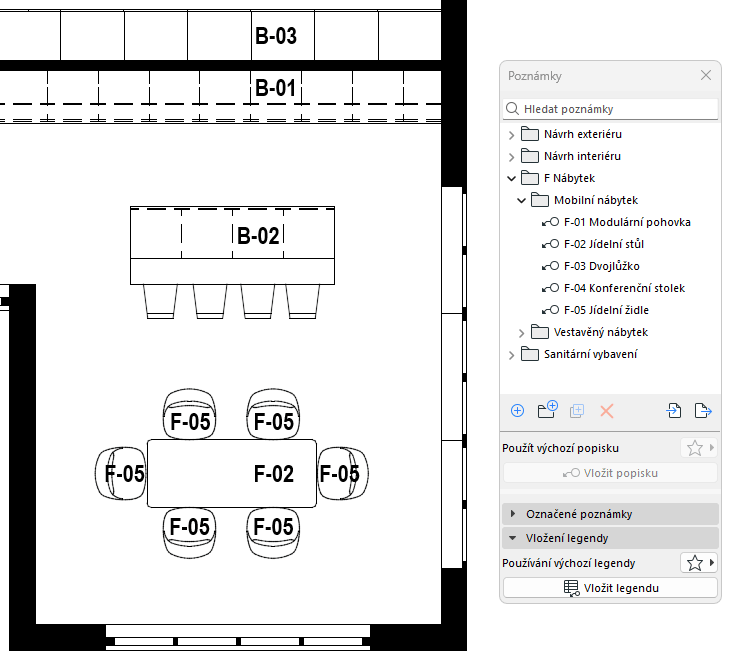 B-03
B-01
B-02
F-05
F-05
F-05
F-02
F-05
F-05
F-05

Poznámky
Hledat poznámky
Návrh exteriéru
Návrh interiéru
F Nábytek
Mobilní nábytek
F-01 Modulární pohovka
F-02 Jídelní stůl
F-03 Dvojlůžko
F-04 Konferenční stolek
F-05 Jídelní židle
Vestavěný nábytek
Sanitární vybavení
Použít výchozí popisku
Vložit popisku
Označené poznámky
Vložení legendy
Používání výchozí legendy
Vložit legendu