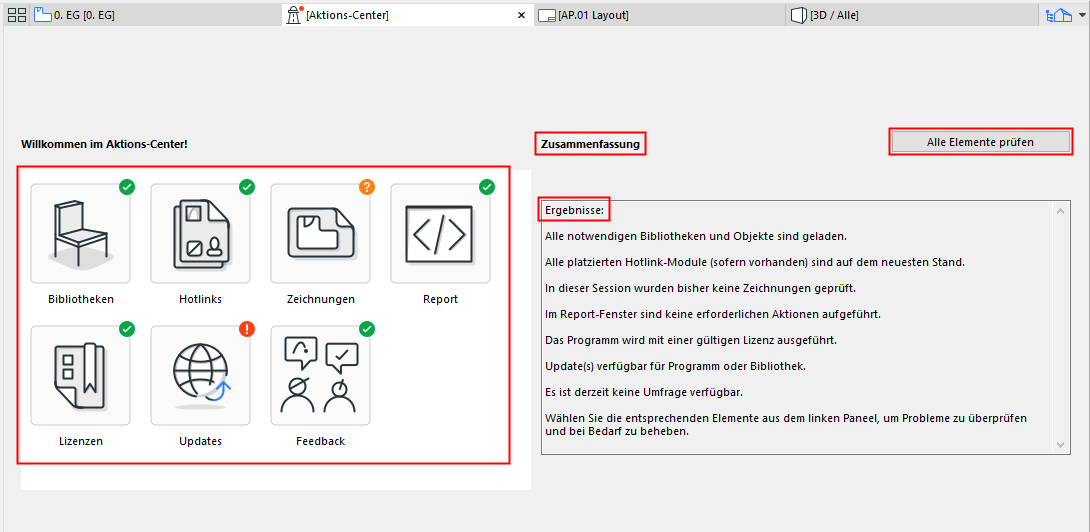 0. EG [0. EG]
[Aktions-Center]
[AP.01 Layout]
[3D / Alle]

Willkommen im Aktions-Center!

Bibliotheken
Hotlinks
Zeichnungen
Report
Lizenzen
Updates
Feedback

Zusammenfassung

Alle Elemente prüfen

Ergebnisse:

Alle notwendigen Bibliotheken und Objekte sind geladen.

Alle platzierten Hotlink-Module (sofern vorhanden) sind auf dem neuesten Stand.

In dieser Session wurden bisher keine Zeichnungen geprüft.

Im Report-Fenster sind keine erforderlichen Aktionen aufgeführt.

Das Programm wird mit einer gültigen Lizenz ausgeführt.

Update(s) verfügbar für Programm oder Bibliothek.

Es ist derzeit keine Umfrage verfügbar.

Wählen Sie die entsprechenden Elemente aus dem linken Paneel, um Probleme zu überprüfen und bei Bedarf zu beheben.