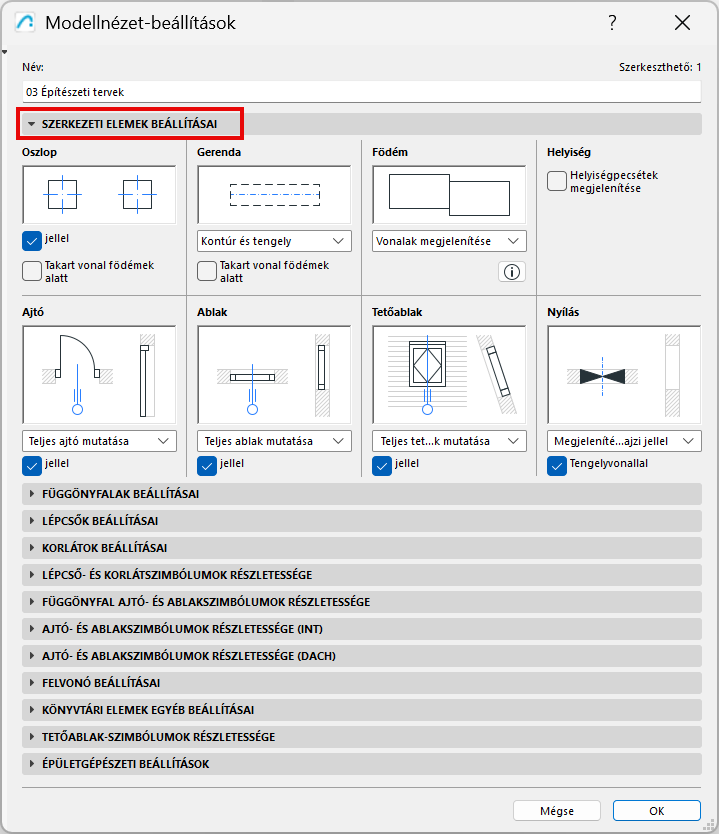 Modellnézet-beállítások

?

Név:

Szerkeszthető: 1

03 Építészeti tervek

SZERKEZETI ELEMEK BEÁLLÍTÁSAI

Oszlop

jellel

Takart vonal födémek alatt

Gerenda

Kontúr és tengely

Takart vonal födémek alatt

Födém

Vonalak megjelenítése

Helyiség

Helyiségpecsétek megjelenítése

Ajtó

Teljes ajtó mutatása

jellel

Ablak

Teljes ablak mutatása

jellel

Tetőablak

Teljes tet...k mutatása

jellel

Nyílás

Megjeleníté...ajzi jellel

Tengelyvonallal

FÜGGÖNYFALAK BEÁLLÍTÁSAI

LÉPCSŐK BEÁLLÍTÁSAI

KORLÁTOK BEÁLLÍTÁSAI

LÉPCSŐ- ÉS KORLÁTSZIMBÓLUMOK RÉSZLETESSÉGE

FÜGGÖNYFAL AJTÓ- ÉS ABLAKSZIMBÓLUMOK RÉSZLETESSÉGE

AJTÓ- ÉS ABLAKSZIMBÓLUMOK RÉSZLETESSÉGE (INT)

AJTÓ- ÉS ABLAKSZIMBÓLUMOK RÉSZLETESSÉGE (DACH)

FELVONÓ BEÁLLÍTÁSAI

KÖNYVTÁRI ELEMEK EGYÉB BEÁLLÍTÁSAI

TETŐABLAK-SZIMBÓLUMOK RÉSZLETESSÉGE

ÉPÜLETGÉPÉSZETI BEÁLLÍTÁSOK

Mégse

OK