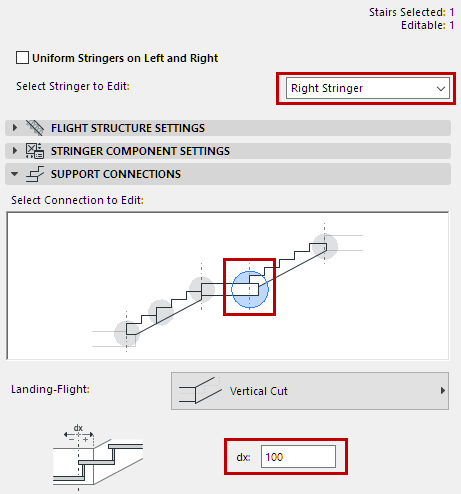 Stairs Selected: 1
Editable: 1

Uniform Stringers on Left and Right

Select Stringer to Edit:

Right Stringer

FLIGHT STRUCTURE SETTINGS

STRINGER COMPONENT SETTINGS

SUPPORT CONNECTIONS

Select Connection to Edit:

Landing-Flight:

Vertical Cut

dx
−
+

dx: 100