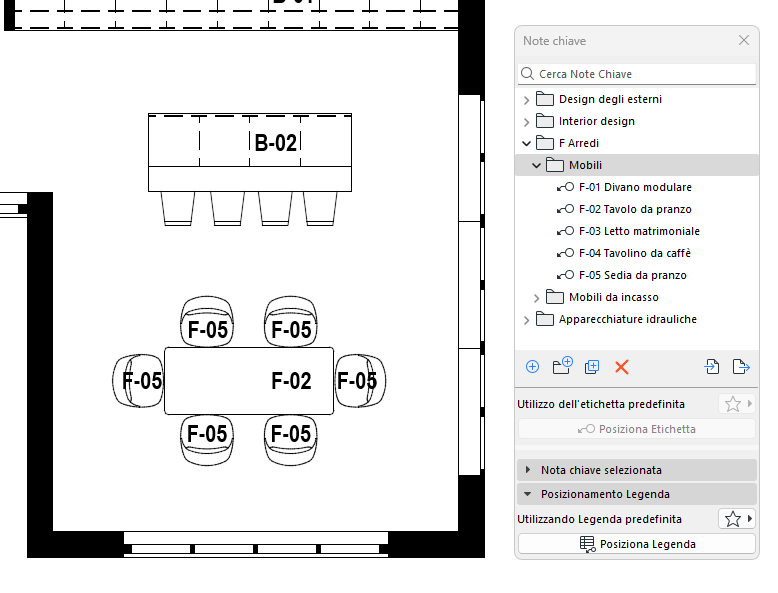 B-02

F-05 F-05
F-05 F-02 F-05
F-05 F-05

Note chiave

Cerca Note Chiave

Design degli esterni
Interior design
F Arredi
Mobili
F-01 Divano modulare
F-02 Tavolo da pranzo
F-03 Letto matrimoniale
F-04 Tavolino da caffè
F-05 Sedia da pranzo
Mobili da incasso
Apparecchiature idrauliche

Utilizzo dell'etichetta predefinita
Posiziona Etichetta
Nota chiave selezionata
Posizionamento Legenda
Utilizzando Legenda predefinita
Posiziona Legenda