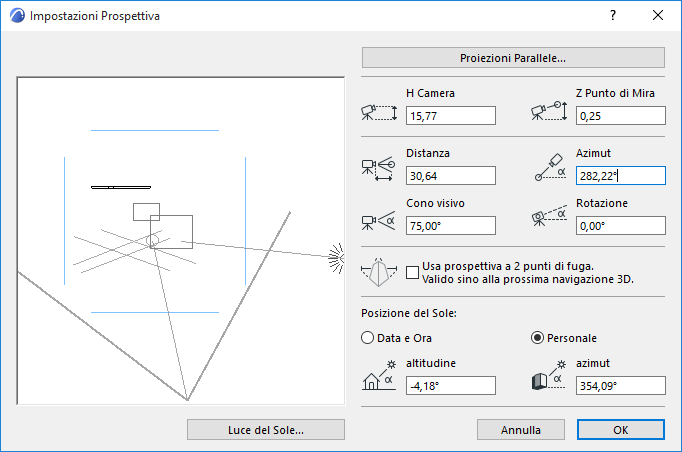 Impostazioni Prospettiva

?

Proiezioni Parallele...

H Camera
15,77

Z Punto di Mira
0,25

Distanza
30,64

Azimut
282,22°

Cono visivo
75,00°

Rotazione
0,00°

Usa prospettiva a 2 punti di fuga.
Valido sino alla prossima navigazione 3D.

Posizione del Sole:

Data e Ora

Personale

altitudine
-4,18°

azimut
354,09°

Luce del Sole...

Annulla

OK