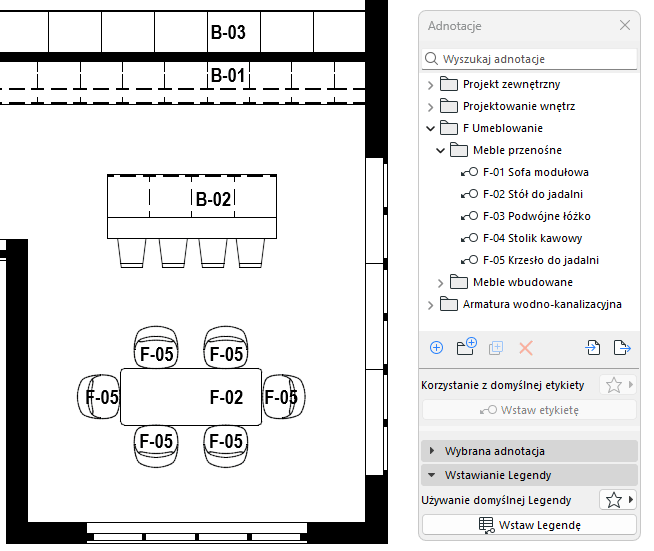 B-03
B-01
B-02
F-05
F-05
F-05
F-02
F-05
F-05
F-05

Adnotacje
Wyszukaj adnotacje
Projekt zewnętrzny
Projektowanie wnętrz
F Umeblowanie
Meble przenośne
F-01 Sofa modułowa
F-02 Stół do jadalni
F-03 Podwójne łóżko
F-04 Stolik kawowy
F-05 Krzesło do jadalni
Meble wbudowane
Armatura wodno-kanalizacyjna
Korzystanie z domyślnej etykiety
Wstaw etykietę
Wybrana adnotacja
Wstawianie Legendy
Używanie domyślnej Legendy
Wstaw Legendę