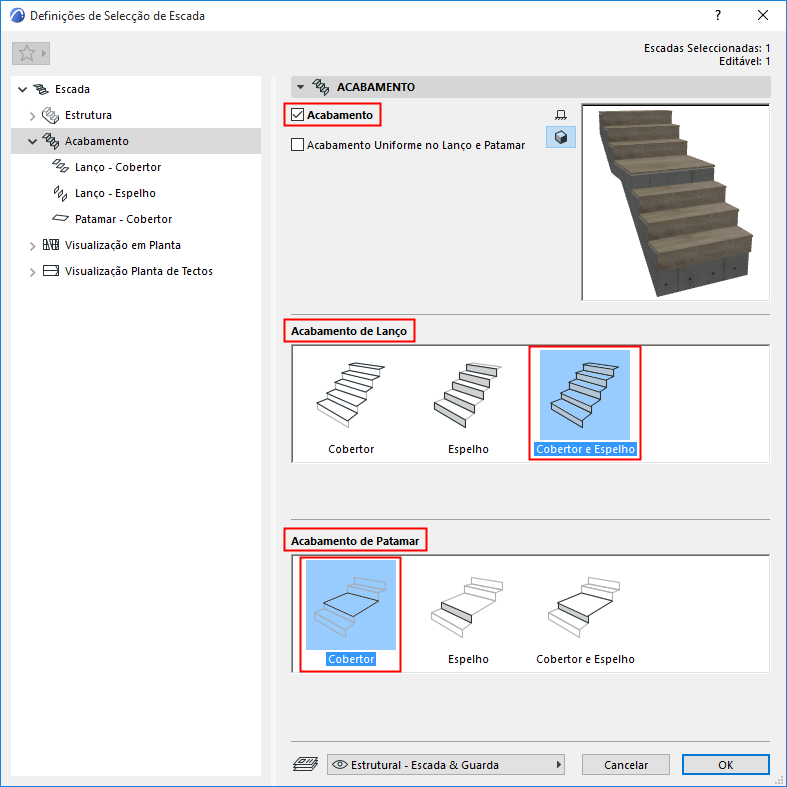 Definições de Selecção de Escada

?

Escadas Seleccionadas: 1
Editável: 1

Escada
Estrutura
Acabamento
Lanço - Cobertor
Lanço - Espelho
Patamar - Cobertor
Visualização em Planta
Visualização Planta de Tectos

ACABAMENTO

Acabamento

Acabamento Uniforme no Lanço e Patamar

Acabamento de Lanço

Cobertor
Espelho
Cobertor e Espelho

Acabamento de Patamar

Cobertor
Espelho
Cobertor e Espelho

Estrutural - Escada & Guarda

Cancelar
OK