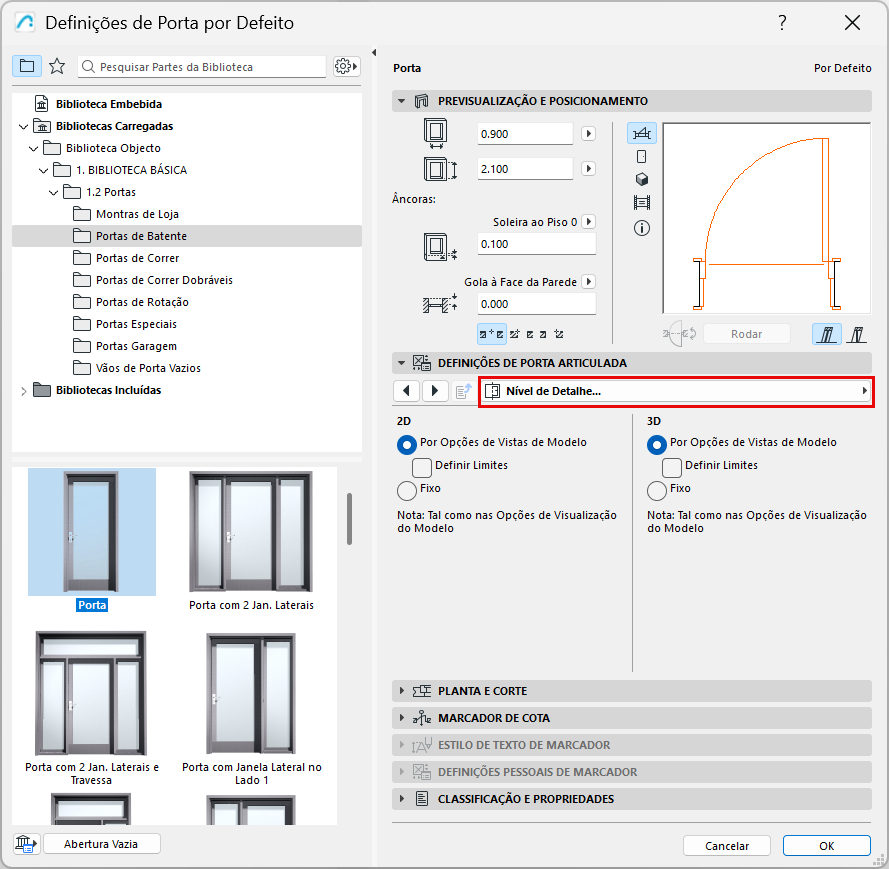 Definições de Porta por Defeito
?
Pesquisar Partes da Biblioteca
Biblioteca Embebida
Bibliotecas Carregadas
Biblioteca Objecto
1. BIBLIOTECA BÁSICA
1.2 Portas
Montras de Loja
Portas de Batente
Portas de Correr
Portas de Correr Dobráveis
Portas de Rotação
Portas Especiais
Portas Garagem
Vãos de Porta Vazios
Bibliotecas Incluídas
Porta
Porta com 2 Jan. Laterais
Porta com 2 Jan. Laterais e Travessa
Porta com Janela Lateral no Lado 1
Abertura Vazia

Porta
Por Defeito
PREVISUALIZAÇÃO E POSICIONAMENTO
0.900
2.100
Âncoras:
Soleira ao Piso 0
0.100
Gola à Face da Parede
0.000
Rodar
DEFINIÇÕES DE PORTA ARTICULADA
Nível de Detalhe...
2D
Por Opções de Vistas de Modelo
Definir Limites
Fixo
Nota: Tal como nas Opções de Visualização do Modelo
3D
Por Opções de Vistas de Modelo
Definir Limites
Fixo
Nota: Tal como nas Opções de Visualização do Modelo
PLANTA E CORTE
MARCADOR DE COTA
ESTILO DE TEXTO DE MARCADOR
DEFINIÇÕES PESSOAIS DE MARCADOR
CLASSIFICAÇÃO E PROPRIEDADES
Cancelar
OK