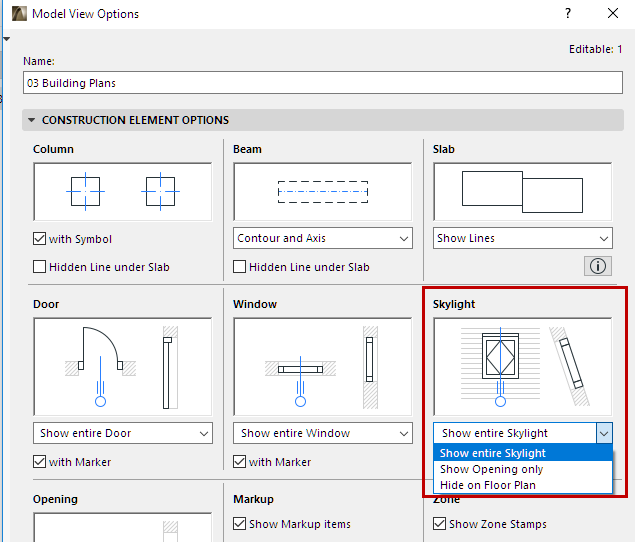 Model View Options
?
Editable: 1
Name:
03 Building Plans
CONSTRUCTION ELEMENT OPTIONS
Column
with Symbol
Hidden Line under Slab
Beam
Contour and Axis
Hidden Line under Slab
Slab
Show Lines
Door
Show entire Door
with Marker
Window
Show entire Window
with Marker
Skylight
Show entire Skylight
Show entire Skylight
Show Opening only
Hide on Floor Plan
Opening
Markup
Show Markup items
Zone
Show Zone Stamps