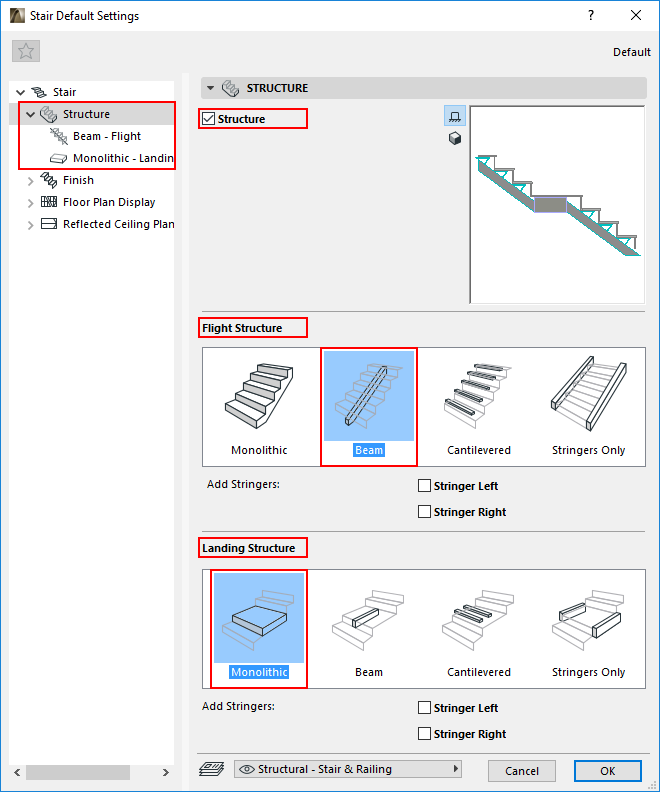 Stair Default Settings

?

Default

Stair
Structure
Beam - Flight
Monolithic - Landin
Finish
Floor Plan Display
Reflected Ceiling Plan

STRUCTURE

Structure

Flight Structure

Monolithic
Beam
Cantilevered
Stringers Only

Add Stringers:
Stringer Left
Stringer Right

Landing Structure

Monolithic
Beam
Cantilevered
Stringers Only

Add Stringers:
Stringer Left
Stringer Right

Structural - Stair & Railing

Cancel
OK