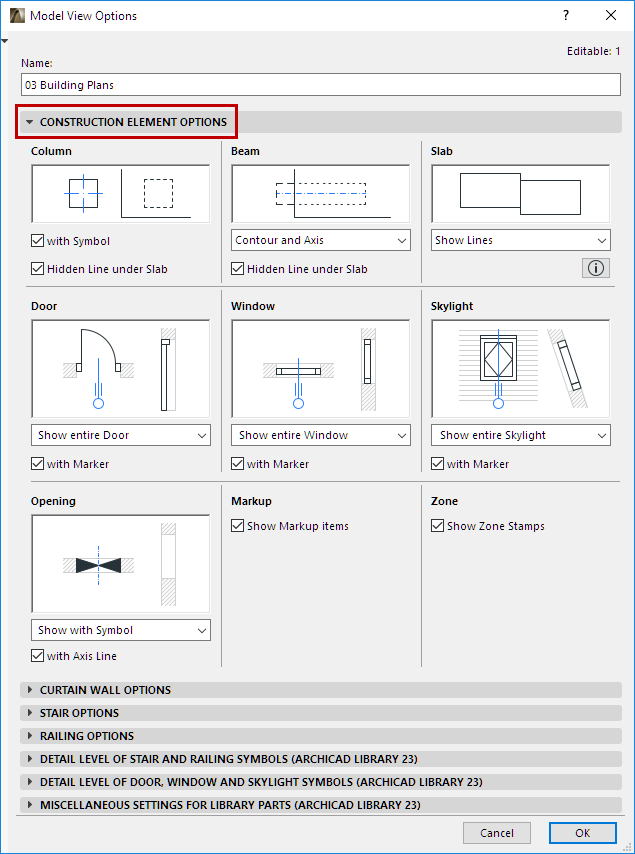 Model View Options

?

Editable: 1

Name:

03 Building Plans

CONSTRUCTION ELEMENT OPTIONS

Column

with Symbol

Hidden Line under Slab

Beam

Contour and Axis

Hidden Line under Slab

Slab

Show Lines

Door

Show entire Door

with Marker

Window

Show entire Window

with Marker

Skylight

Show entire Skylight

with Marker

Opening

Show with Symbol

with Axis Line

Markup

Show Markup items

Zone

Show Zone Stamps

CURTAIN WALL OPTIONS

STAIR OPTIONS

RAILING OPTIONS

DETAIL LEVEL OF STAIR AND RAILING SYMBOLS (ARCHICAD LIBRARY 23)

DETAIL LEVEL OF DOOR, WINDOW AND SKYLIGHT SYMBOLS (ARCHICAD LIBRARY 23)

MISCELLANEOUS SETTINGS FOR LIBRARY PARTS (ARCHICAD LIBRARY 23)

Cancel

OK