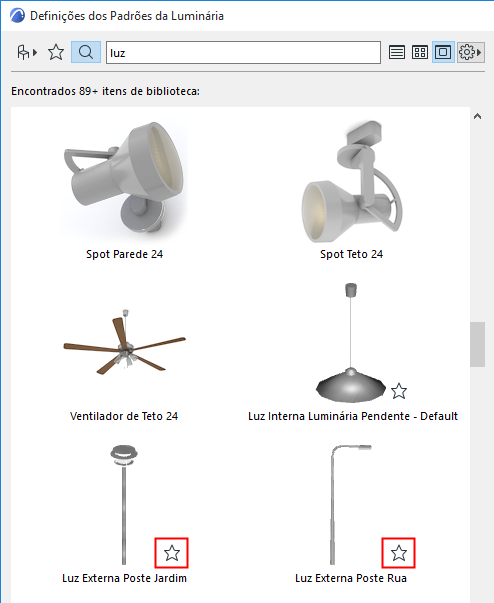 Definições dos Padrões da Luminária

luz

Encontrados 89+ itens de biblioteca:

Spot Parede 24

Spot Teto 24

Ventilador de Teto 24

Luz Interna Luminária Pendente - Default

Luz Externa Poste Jardim

Luz Externa Poste Rua