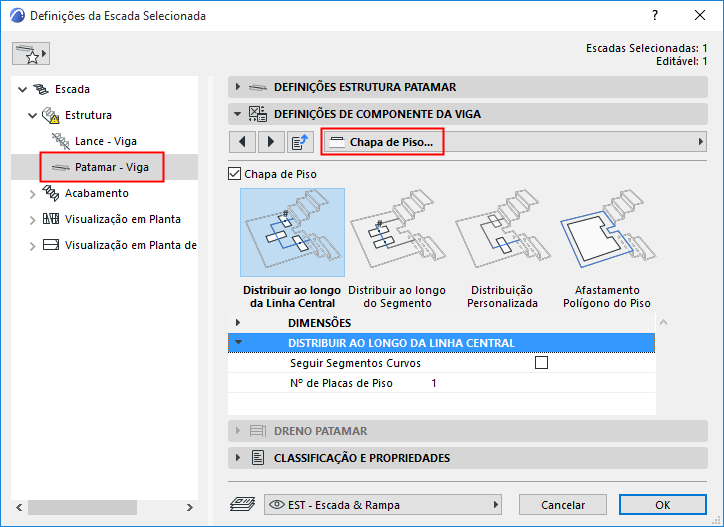 Definições da Escada Selecionada
?
Escadas Selecionadas: 1
Editável: 1
Escada
Estrutura
Lance - Viga
Patamar - Viga
Acabamento
Visualização em Planta
Visualização em Planta de
DEFINIÇÕES ESTRUTURA PATAMAR
DEFINIÇÕES DE COMPONENTE DA VIGA
Chapa de Piso...
Chapa de Piso
Distribuir ao longo da Linha Central
Distribuir ao longo do Segmento
Distribuição Personalizada
Afastamento Polígono do Piso
DIMENSÕES
DISTRIBUIR AO LONGO DA LINHA CENTRAL
Seguir Segmentos Curvos
Nº de Placas de Piso 1
DRENO PATAMAR
CLASSIFICAÇÃO E PROPRIEDADES
EST - Escada & Rampa
Cancelar
OK