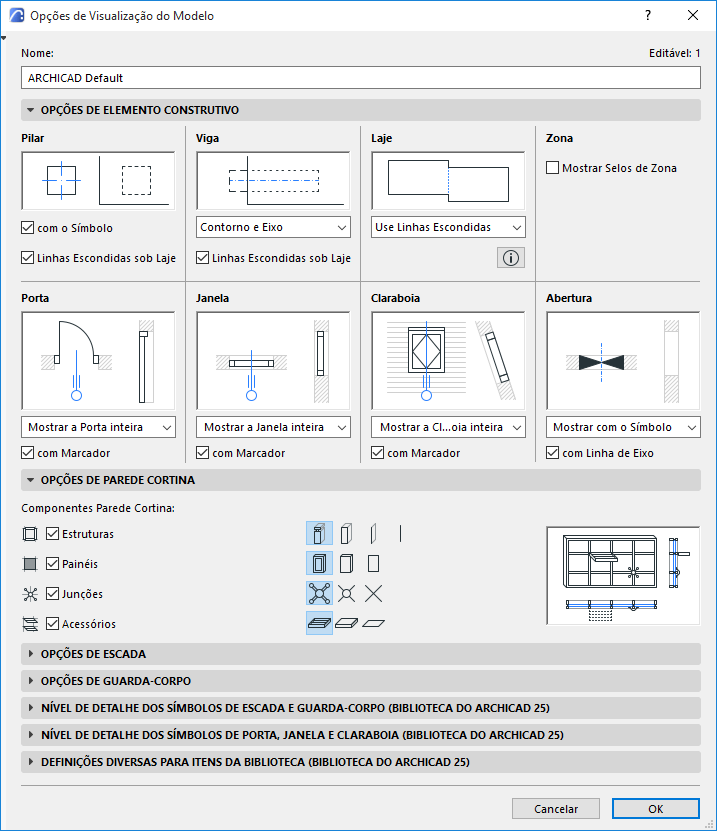 Opções de Visualização do Modelo

?

Nome:

Editável: 1

ARCHICAD Default

OPÇÕES DE ELEMENTO CONSTRUTIVO

Pilar

com o Símbolo

Linhas Escondidas sob Laje

Viga

Contorno e Eixo

Linhas Escondidas sob Laje

Laje

Use Linhas Escondidas

Zona

Mostrar Selos de Zona

Porta

Mostrar a Porta inteira

com Marcador

Janela

Mostrar a Janela inteira

com Marcador

Claraboia

Mostrar a Cl...oia inteira

com Marcador

Abertura

Mostrar com o Símbolo

com Linha de Eixo

OPÇÕES DE PAREDE CORTINA

Componentes Parede Cortina:

Estruturas

Painéis

Junções

Acessórios

OPÇÕES DE ESCADA

OPÇÕES DE GUARDA-CORPO

NÍVEL DE DETALHE DOS SÍMBOLOS DE ESCADA E GUARDA-CORPO (BIBLIOTECA DO ARCHICAD 25)

NÍVEL DE DETALHE DOS SÍMBOLOS DE PORTA, JANELA E CLARABOIA (BIBLIOTECA DO ARCHICAD 25)

DEFINIÇÕES DIVERSAS PARA ITENS DA BIBLIOTECA (BIBLIOTECA DO ARCHICAD 25)

Cancelar

OK