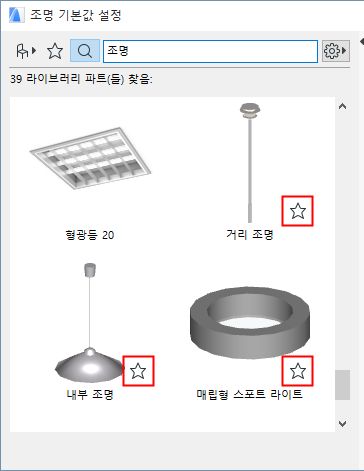 조명 기본값 설정

조명

39 라이브러리 파트(들) 찾음:

형광등 20

거리 조명

내부 조명

매립형 스포트 라이트