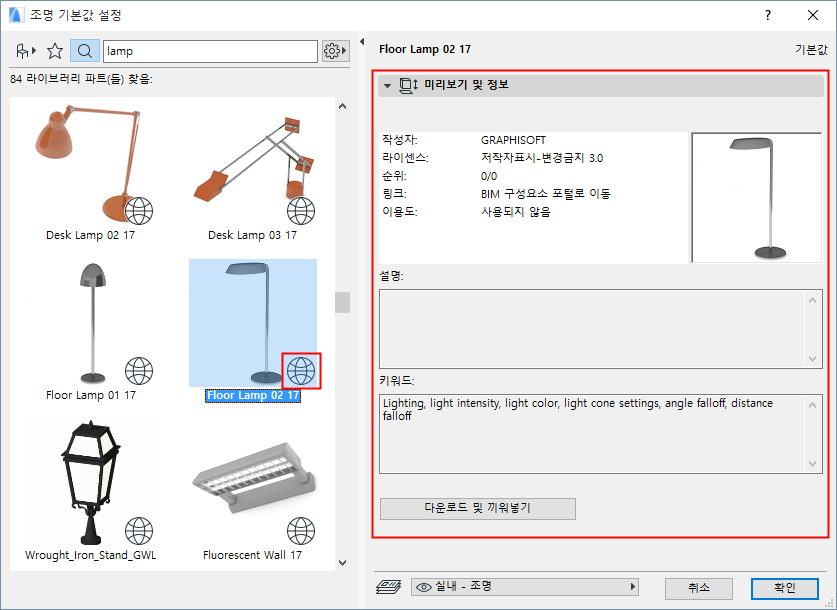 조명 기본값 설정

?

lamp

84 라이브러리 파트(들) 찾음:

Desk Lamp 02 17

Desk Lamp 03 17

Floor Lamp 01 17

Floor Lamp 02 17

Wrought_Iron_Stand_GWL

Fluorescent Wall 17

Floor Lamp 02 17

기본값

미리보기 및 정보

작성자: GRAPHISOFT
라이센스: 저작자표시-변경금지 3.0
순위: 0/0
링크: BIM 구성요소 포털로 이동
이용도: 사용되지 않음

설명:

키워드:

Lighting, light intensity, light color, light cone settings, angle falloff, distance falloff

다운로드 및 끼워넣기

실내 - 조명

취소

확인