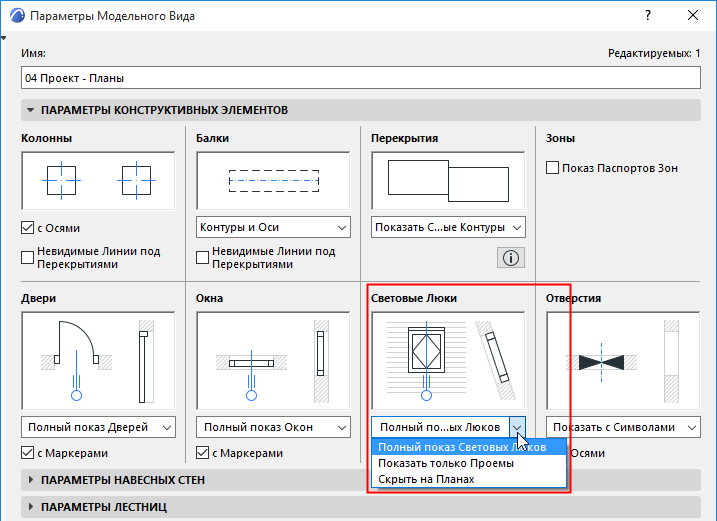 Параметры Модельного Вида

?

Имя:

Редактируемых: 1

04 Проект - Планы

ПАРАМЕТРЫ КОНСТРУКТИВНЫХ ЭЛЕМЕНТОВ

Колонны

с Осями

Невидимые Линии под Перекрытиями

Балки

Контуры и Оси

Невидимые Линии под Перекрытиями

Перекрытия

Показать С...ые Контуры

Зоны

Показ Паспортов Зон

Двери

Полный показ Дверей

с Маркерами

Окна

Полный показ Окон

с Маркерами

Световые Люки

Полный по...ых Люков

Полный показ Световых Люков

Показать только Проемы

Скрыть на Планах

Отверстия

Показать с Символами

Осями

ПАРАМЕТРЫ НАВЕСНЫХ СТЕН

ПАРАМЕТРЫ ЛЕСТНИЦ