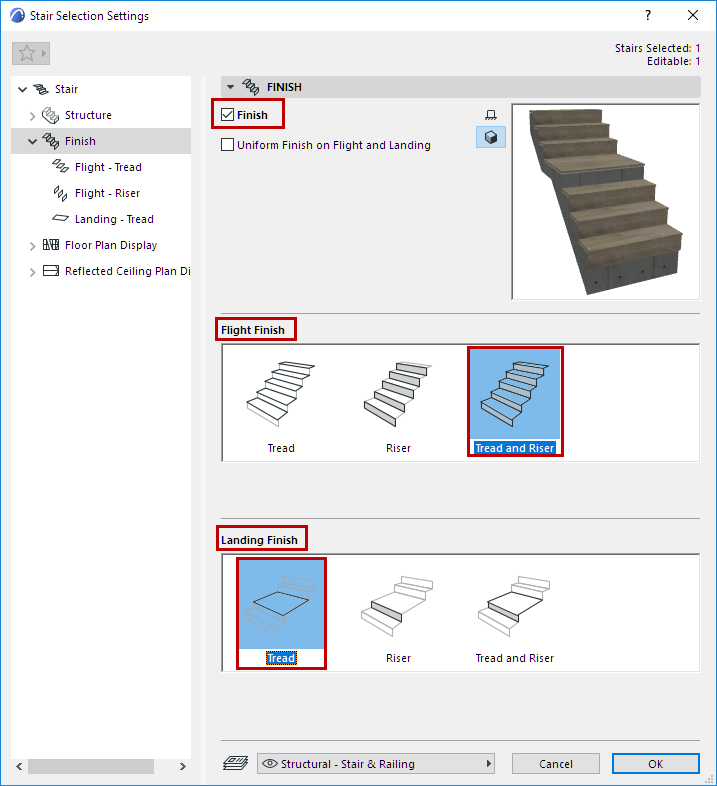 Stair Selection Settings

?

Stairs Selected: 1
Editable: 1

Stair
Structure
Finish
Flight - Tread
Flight - Riser
Landing - Tread
Floor Plan Display
Reflected Ceiling Plan Di

FINISH

Finish

Uniform Finish on Flight and Landing

Flight Finish

Tread

Riser

Tread and Riser

Landing Finish

Tread

Riser

Tread and Riser

Structural - Stair & Railing

Cancel

OK