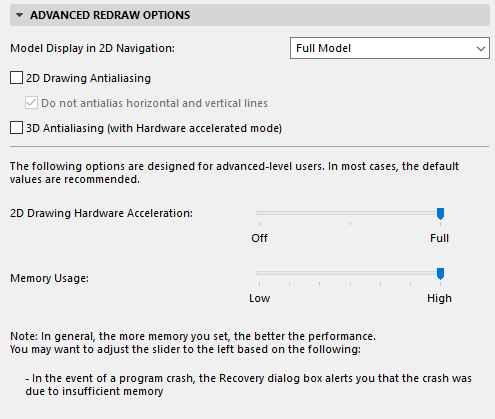 ADVANCED REDRAW OPTIONS

Model Display in 2D Navigation: Full Model

2D Drawing Antialiasing

Do not antialias horizontal and vertical lines

3D Antialiasing (with Hardware accelerated mode)

The following options are designed for advanced-level users. In most cases, the default values are recommended.

2D Drawing Hardware Acceleration:

Off Full

Memory Usage:

Low High

Note: In general, the more memory you set, the better the performance.
You may want to adjust the slider to the left based on the following:

- In the event of a program crash, the Recovery dialog box alerts you that the crash was due to insufficient memory