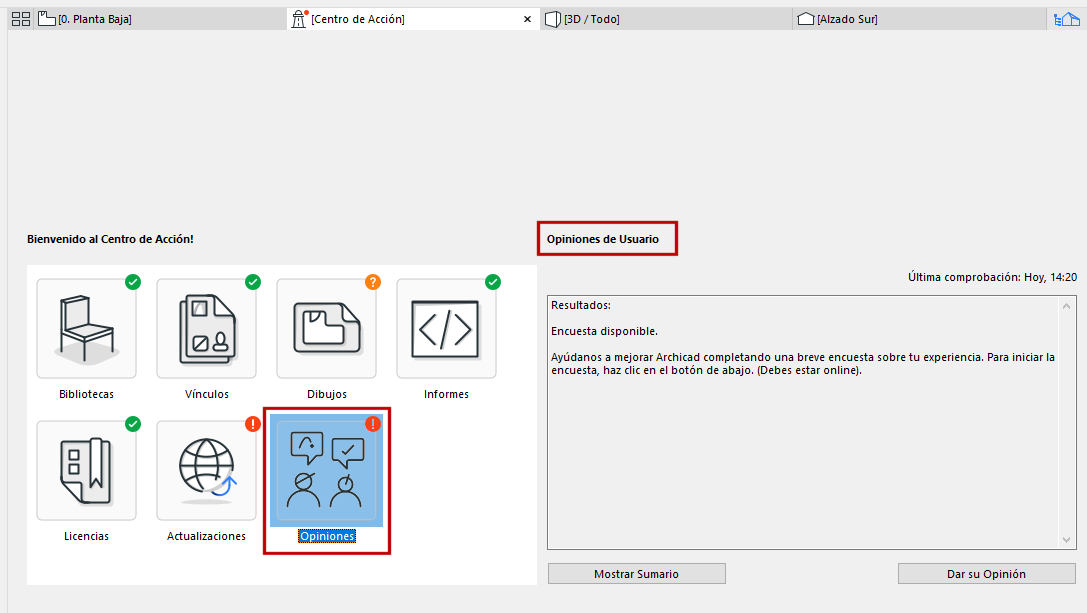 [0. Planta Baja]
[Centro de Acción]
[3D / Todo]
[Alzado Sur]

Bienvenido al Centro de Acción!

Bibliotecas
Vínculos
Dibujos
Informes
Licencias
Actualizaciones
Opiniones

Opiniones de Usuario

Última comprobación: Hoy, 14:20

Resultados:

Encuesta disponible.

Ayúdanos a mejorar Archicad completando una breve encuesta sobre tu experiencia. Para iniciar la encuesta, haz clic en el botón de abajo. (Debes estar online).

Mostrar Sumario
Dar su Opinión