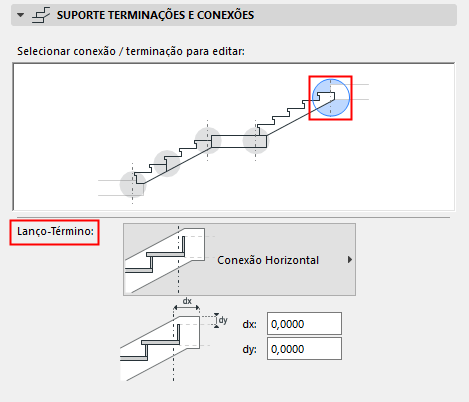 SUPORTE TERMINAÇÕES E CONEXÕES

Selecionar conexão / terminação para editar:

Lanço-Término:

Conexão Horizontal

dx

dy

dx: 0,0000

dy: 0,0000