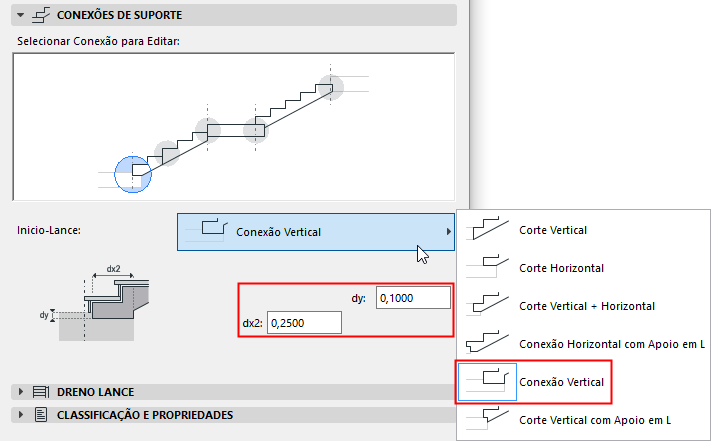 CONEXÕES DE SUPORTE

Selecionar Conexão para Editar:

Inicio-Lance:

Conexão Vertical

dx2

dy

dy: 0,1000

dx2: 0,2500

Corte Vertical

Corte Horizontal

Corte Vertical + Horizontal

Conexão Horizontal com Apoio em L

Conexão Vertical

Corte Vertical com Apoio em L

DRENO LANCE

CLASSIFICAÇÃO E PROPRIEDADES