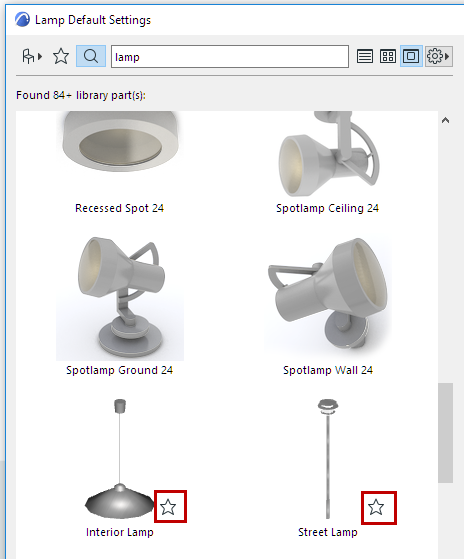 Lamp Default Settings

lamp

Found 84+ library part(s):

Recessed Spot 24

Spotlamp Ceiling 24

Spotlamp Ground 24

Spotlamp Wall 24

Interior Lamp

Street Lamp