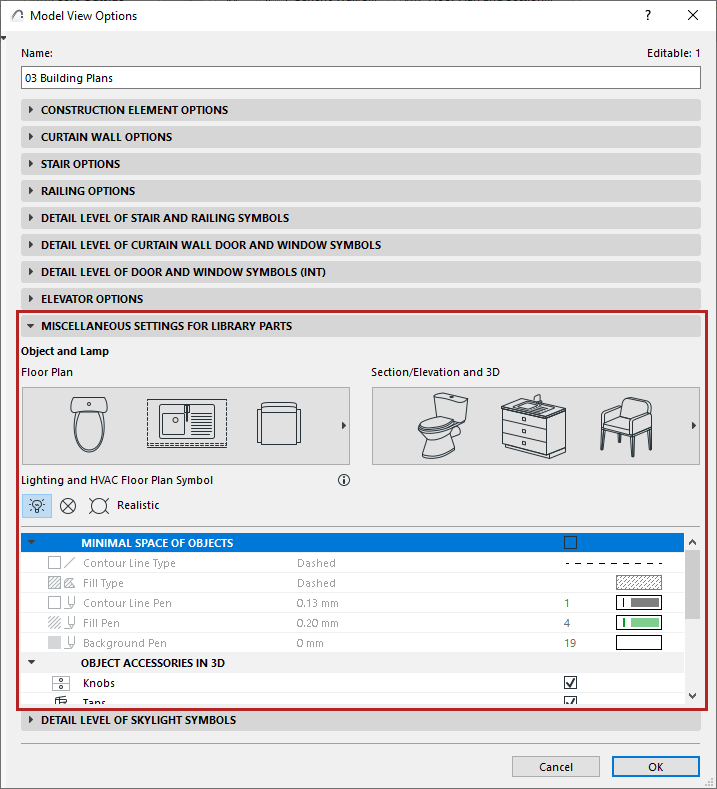 Model View Options

?

Name:

Editable: 1

03 Building Plans

CONSTRUCTION ELEMENT OPTIONS

CURTAIN WALL OPTIONS

STAIR OPTIONS

RAILING OPTIONS

DETAIL LEVEL OF STAIR AND RAILING SYMBOLS

DETAIL LEVEL OF CURTAIN WALL DOOR AND WINDOW SYMBOLS

DETAIL LEVEL OF DOOR AND WINDOW SYMBOLS (INT)

ELEVATOR OPTIONS

MISCELLANEOUS SETTINGS FOR LIBRARY PARTS

Object and Lamp

Floor Plan

Section/Elevation and 3D

Lighting and HVAC Floor Plan Symbol

Realistic

| MINIMAL SPACE OF OBJECTS | | | |
|---|---|---|---|
| Contour Line Type | Dashed | | |
| Fill Type | Dashed | | |
| Contour Line Pen | 0.13 mm | 1 | |
| Fill Pen | 0.20 mm | 4 | |
| Background Pen | 0 mm | 19 | |
| OBJECT ACCESSORIES IN 3D | | | |
| Knobs | | | |
| Taps | | | |

DETAIL LEVEL OF SKYLIGHT SYMBOLS

Cancel

OK