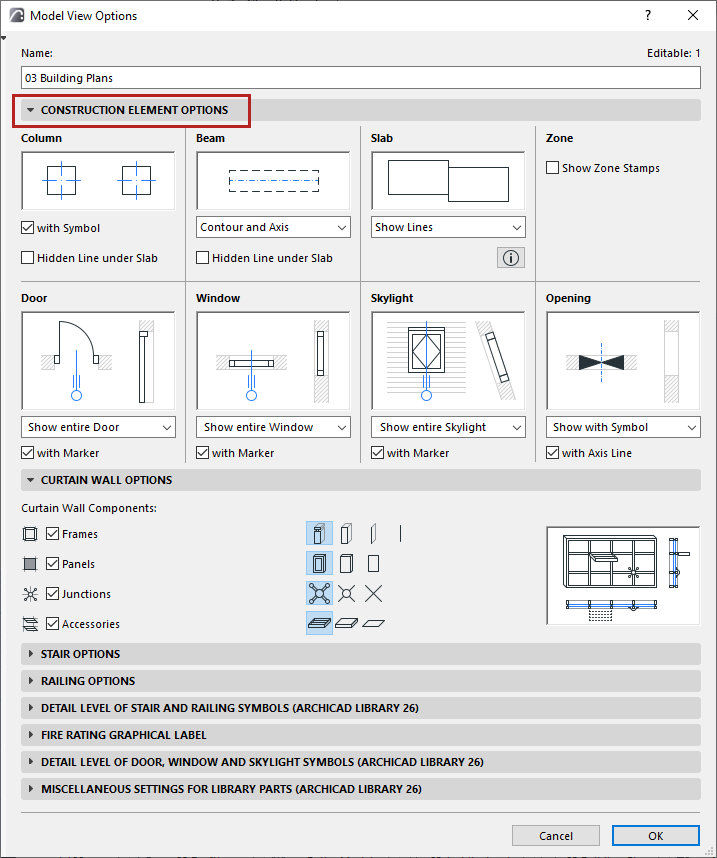 Model View Options

?

Name:

Editable: 1

03 Building Plans

CONSTRUCTION ELEMENT OPTIONS

Column

with Symbol

Hidden Line under Slab

Beam

Contour and Axis

Hidden Line under Slab

Slab

Show Lines

Zone

Show Zone Stamps

Door

Show entire Door

with Marker

Window

Show entire Window

with Marker

Skylight

Show entire Skylight

with Marker

Opening

Show with Symbol

with Axis Line

CURTAIN WALL OPTIONS

Curtain Wall Components:

Frames

Panels

Junctions

Accessories

STAIR OPTIONS

RAILING OPTIONS

DETAIL LEVEL OF STAIR AND RAILING SYMBOLS (ARCHICAD LIBRARY 26)

FIRE RATING GRAPHICAL LABEL

DETAIL LEVEL OF DOOR, WINDOW AND SKYLIGHT SYMBOLS (ARCHICAD LIBRARY 26)

MISCELLANEOUS SETTINGS FOR LIBRARY PARTS (ARCHICAD LIBRARY 26)

Cancel

OK