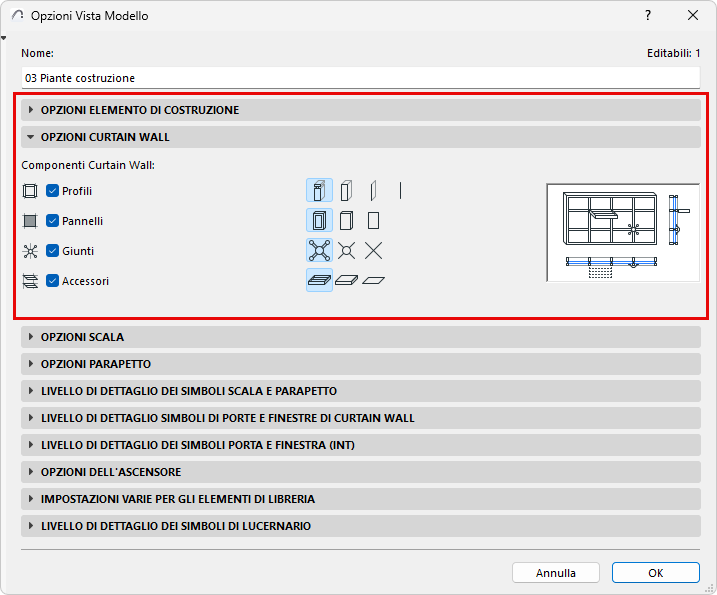 Opzioni Vista Modello

?

Nome:

Editabili: 1

03 Piante costruzione

OPZIONI ELEMENTO DI COSTRUZIONE

OPZIONI CURTAIN WALL

Componenti Curtain Wall:

Profili

Pannelli

Giunti

Accessori

OPZIONI SCALA

OPZIONI PARAPETTO

LIVELLO DI DETTAGLIO DEI SIMBOLI SCALA E PARAPETTO

LIVELLO DI DETTAGLIO SIMBOLI DI PORTE E FINESTRE DI CURTAIN WALL

LIVELLO DI DETTAGLIO DEI SIMBOLI PORTA E FINESTRA (INT)

OPZIONI DELL'ASCENSORE

IMPOSTAZIONI VARIE PER GLI ELEMENTI DI LIBRERIA

LIVELLO DI DETTAGLIO DEI SIMBOLI DI LUCERNARIO

Annulla

OK