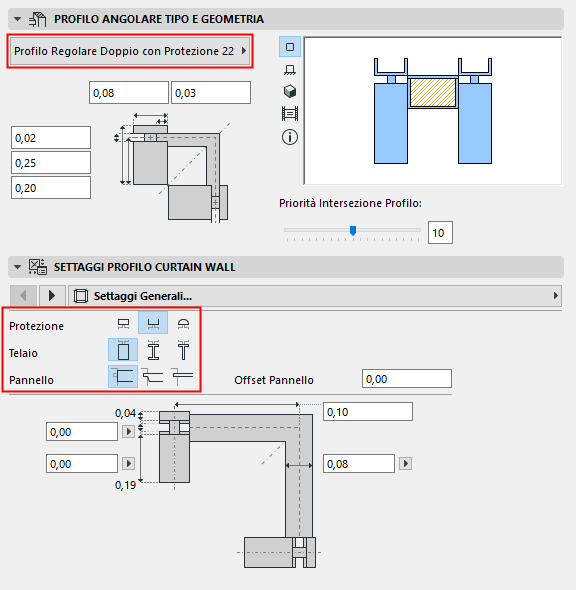 PROFILO ANGOLARE TIPO E GEOMETRIA

Profilo Regolare Doppio con Protezione 22

0,08
0,03
0,02
0,25
0,20

Priorità Intersezione Profilo:
10

SETTAGGI PROFILO CURTAIN WALL

Settaggi Generali...

Protezione
Telaio
Pannello

Offset Pannello
0,00

0,04
0,00
0,00
0,19
0,10
0,08