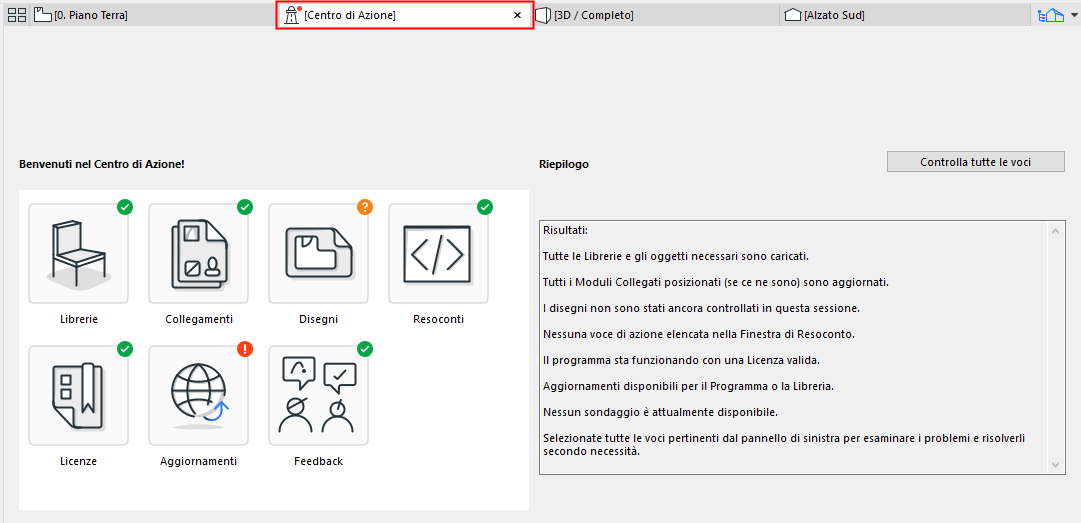 [0. Piano Terra] [Centro di Azione] × [3D / Completo] [Alzato Sud]

Benvenuti nel Centro di Azione!

Librerie
Collegamenti
Disegni
Resoconti
Licenze
Aggiornamenti
Feedback

Riepilogo

Controlla tutte le voci

Risultati:

Tutte le Librerie e gli oggetti necessari sono caricati.

Tutti i Moduli Collegati posizionati (se ce ne sono) sono aggiornati.

I disegni non sono stati ancora controllati in questa sessione.

Nessuna voce di azione elencata nella Finestra di Resoconto.

Il programma sta funzionando con una Licenza valida.

Aggiornamenti disponibili per il Programma o la Libreria.

Nessun sondaggio è attualmente disponibile.

Selezionate tutte le voci pertinenti dal pannello di sinistra per esaminare i problemi e risolverli secondo necessità.