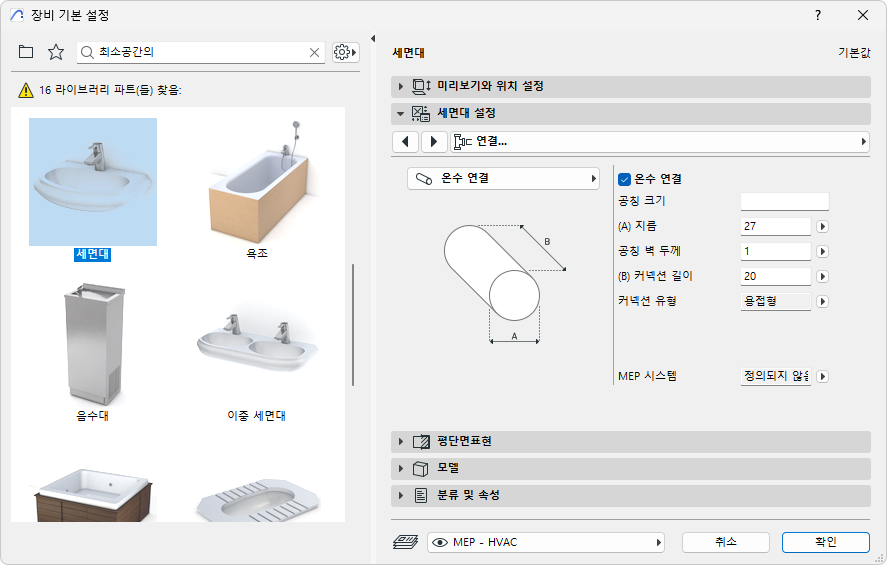 장비 기본 설정

?

최소공간의

16 라이브러리 파트(들) 찾음:

세면대

욕조

음수대

이중 세면대

세면대

기본값

미리보기와 위치 설정

세면대 설정

연결...

온수 연결

B

A

온수 연결

공칭 크기

(A) 지름 27

공칭 벽 두께 1

(B) 커넥션 길이 20

커넥션 유형 용접형

MEP 시스템 정의되지 않음

평단면표현

모델

분류 및 속성

MEP - HVAC

취소

확인