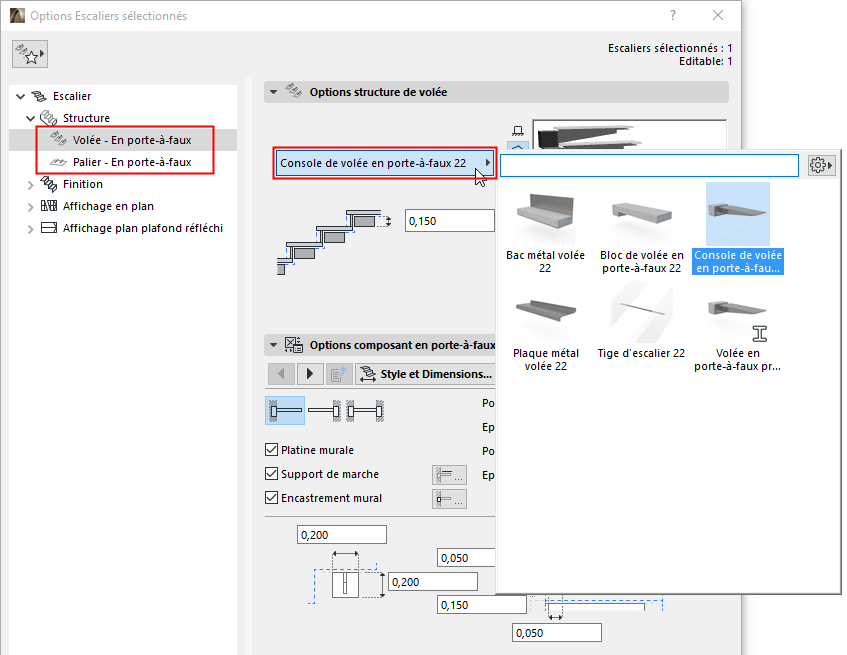 Options Escaliers sélectionnés

?

Escaliers sélectionnés : 1
Editable: 1

Escalier
Structure
Volée - En porte-à-faux
Palier - En porte-à-faux
Finition
Affichage en plan
Affichage plan plafond réfléchi

Options structure de volée

Console de volée en porte-à-faux 22

0,150

Bac métal volée 22
Bloc de volée en porte-à-faux 22
Console de volée en porte-à-fau...
Plaque métal volée 22
Tige d'escalier 22
Volée en porte-à-faux pr...

Options composant en porte-à-faux

Style et Dimensions...

Po
Ep
Po
Ep

Platine murale
Support de marche
Encastrement mural

0,200
0,050
0,200
0,150
0,050