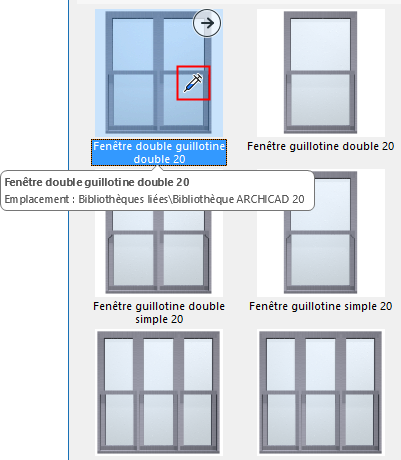 Fenêtre double guillotine double 20

Fenêtre guillotine double 20

Fenêtre double guillotine double 20
Emplacement : Bibliothèques liées\Bibliothèque ARCHICAD 20

Fenêtre guillotine double simple 20

Fenêtre guillotine simple 20