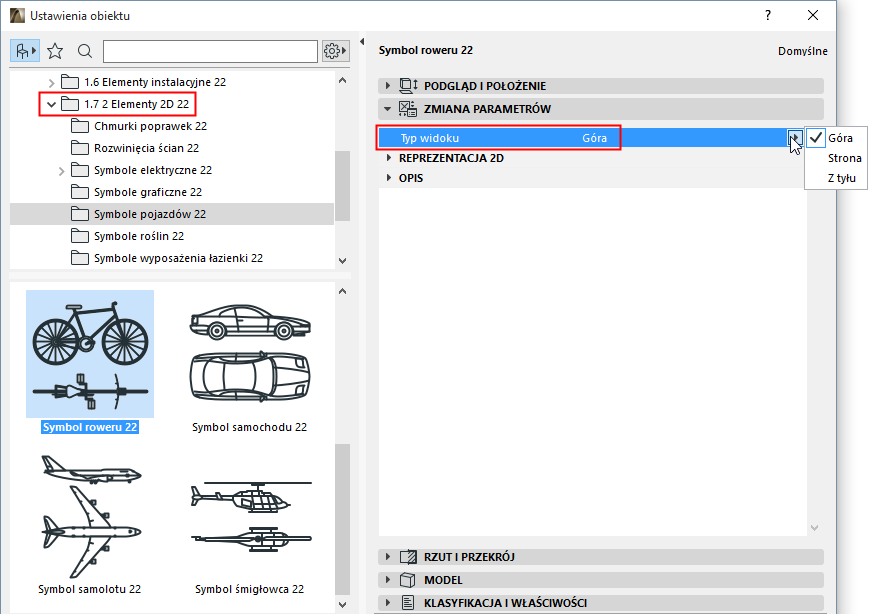 Ustawienia obiektu

?

1.6 Elementy instalacyjne 22
1.7 2 Elementy 2D 22
Chmurki poprawek 22
Rozwinięcia ścian 22
Symbole elektryczne 22
Symbole graficzne 22
Symbole pojazdów 22
Symbole roślin 22
Symbole wyposażenia łazienki 22

Symbol roweru 22
Symbol samochodu 22
Symbol samolotu 22
Symbol śmigłowca 22

Symbol roweru 22
Domyślne

PODGLĄD I POŁOŻENIE
ZMIANA PARAMETRÓW
Typ widoku Góra
REPREZENTACJA 2D
OPIS

Góra
Strona
Z tyłu

RZUT I PRZEKRÓJ
MODEL
KLASYFIKACJA I WŁAŚCIWOŚCI