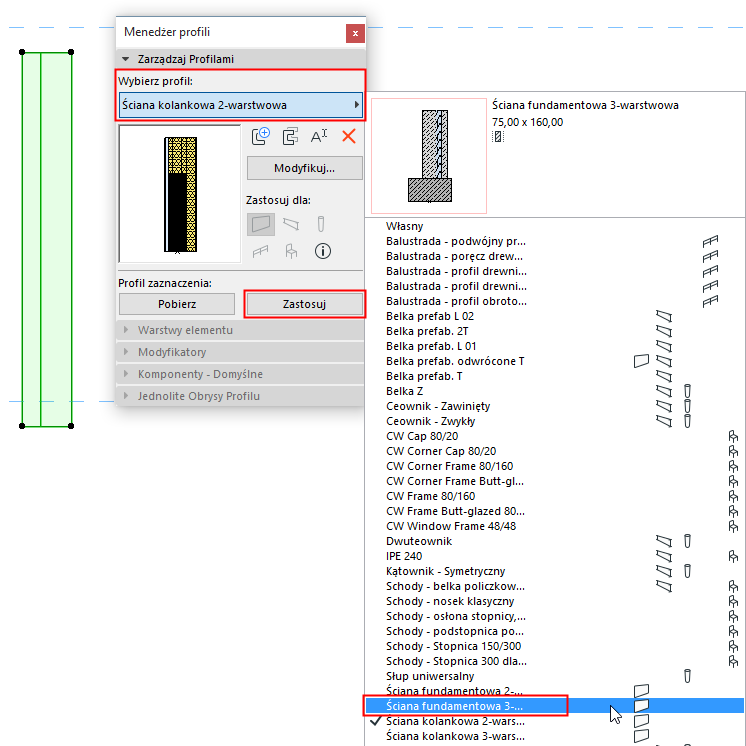 Menedżer profili

Zarządzaj Profilami

Wybierz profil:

Ściana kolankowa 2-warstwowa

Modyfikuj...

Zastosuj dla:

Profil zaznaczenia:

Pobierz

Zastosuj

Warstwy elementu

Modyfikatory

Komponenty - Domyślne

Jednolite Obrysy Profilu

Ściana fundamentowa 3-warstwowa
75,00 x 160,00

Własny
Balustrada - podwójny pr...
Balustrada - poręcz drew...
Balustrada - profil drewni...
Balustrada - profil drewni...
Balustrada - profil obroto...
Belka prefab L 02
Belka prefab. 2T
Belka prefab. L 01
Belka prefab. odwrócone T
Belka prefab. T
Belka Z
Ceownik - Zawinięty
Ceownik - Zwykły
CW Cap 80/20
CW Corner Cap 80/20
CW Corner Frame 80/160
CW Corner Frame Butt-gl...
CW Frame 80/160
CW Frame Butt-glazed 80...
CW Window Frame 48/48
Dwuteownik
IPE 240
Kątownik - Symetryczny
Schody - belka policzkow...
Schody - nosek klasyczny
Schody - osłona stopnicy,...
Schody - podstopnica po...
Schody - Stopnica 150/300
Schody - Stopnica 300 dla...
Słup uniwersalny
Ściana fundamentowa 2-...
Ściana fundamentowa 3-...
Ściana kolankowa 2-wars...
Ściana kolankowa 3-wars...