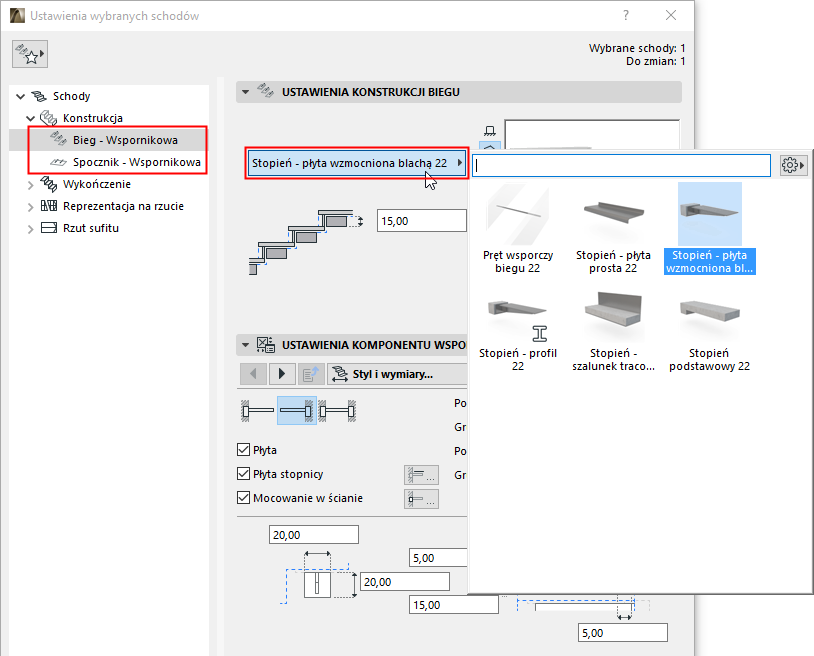 Ustawienia wybranych schodów

?

Wybrane schody: 1
Do zmian: 1

Schody
Konstrukcja
Bieg - Wspornikowa
Spocznik - Wspornikowa
Wykończenie
Reprezentacja na rzucie
Rzut sufitu

USTAWIENIA KONSTRUKCJI BIEGU

Stopień - płyta wzmocniona blachą 22

15,00

Pręt wsporczy biegu 22
Stopień - płyta prosta 22
Stopień - płyta wzmocniona bl...
Stopień - profil 22
Stopień - szalunek traco...
Stopień podstawowy 22

USTAWIENIA KOMPONENTU WSPO

Styl i wymiary...

Po
Gr
Po
Gr

Płyta
Płyta stopnicy
Mocowanie w ścianie

20,00
5,00
20,00
15,00
5,00