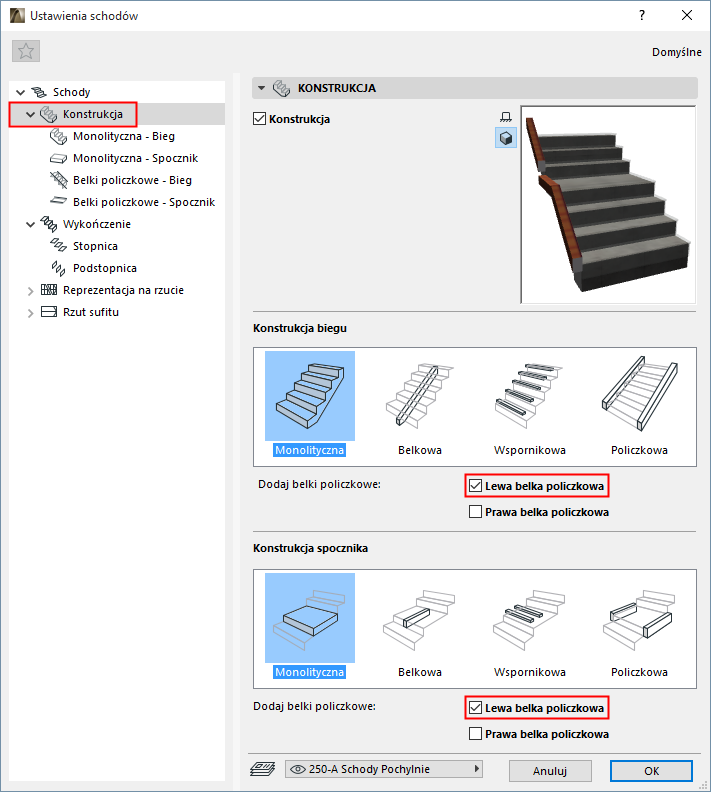 Ustawienia schodów

?

Domyślne

Schody
Konstrukcja
Monolityczna - Bieg
Monolityczna - Spocznik
Belki policzkowe - Bieg
Belki policzkowe - Spocznik
Wykończenie
Stopnica
Podstopnica
Reprezentacja na rzucie
Rzut sufitu

KONSTRUKCJA

Konstrukcja

Konstrukcja biegu

Monolityczna
Belkowa
Wspornikowa
Policzkowa

Dodaj belki policzkowe:
Lewa belka policzkowa
Prawa belka policzkowa

Konstrukcja spocznika

Monolityczna
Belkowa
Wspornikowa
Policzkowa

Dodaj belki policzkowe:
Lewa belka policzkowa
Prawa belka policzkowa

250-A Schody Pochylnie
Anuluj
OK