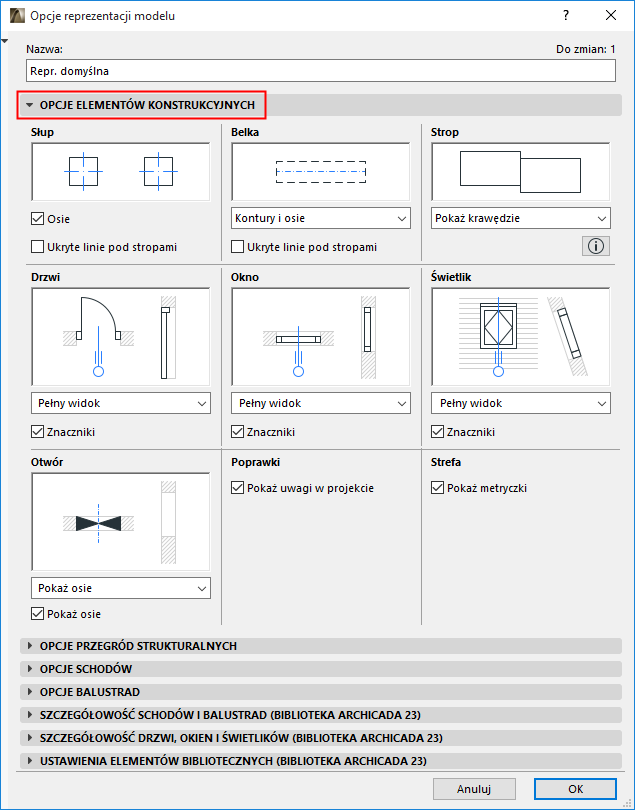 Opcje reprezentacji modelu

?

Nazwa:

Do zmian: 1

Repr. domyślna

OPCJE ELEMENTÓW KONSTRUKCYJNYCH

Słup

Osie

Ukryte linie pod stropami

Belka

Kontury i osie

Ukryte linie pod stropami

Strop

Pokaż krawędzie

Drzwi

Pełny widok

Znaczniki

Okno

Pełny widok

Znaczniki

Świetlik

Pełny widok

Znaczniki

Otwór

Pokaż osie

Pokaż osie

Poprawki

Pokaż uwagi w projekcie

Strefa

Pokaż metryczki

OPCJE PRZEGRÓD STRUKTURALNYCH

OPCJE SCHODÓW

OPCJE BALUSTRAD

SZCZEGÓŁOWOŚĆ SCHODÓW I BALUSTRAD (BIBLIOTEKA ARCHICADA 23)

SZCZEGÓŁOWOŚĆ DRZWI, OKIEN I ŚWIETLIKÓW (BIBLIOTEKA ARCHICADA 23)

USTAWIENIA ELEMENTÓW BIBLIOTECZNYCH (BIBLIOTEKA ARCHICADA 23)

Anuluj

OK