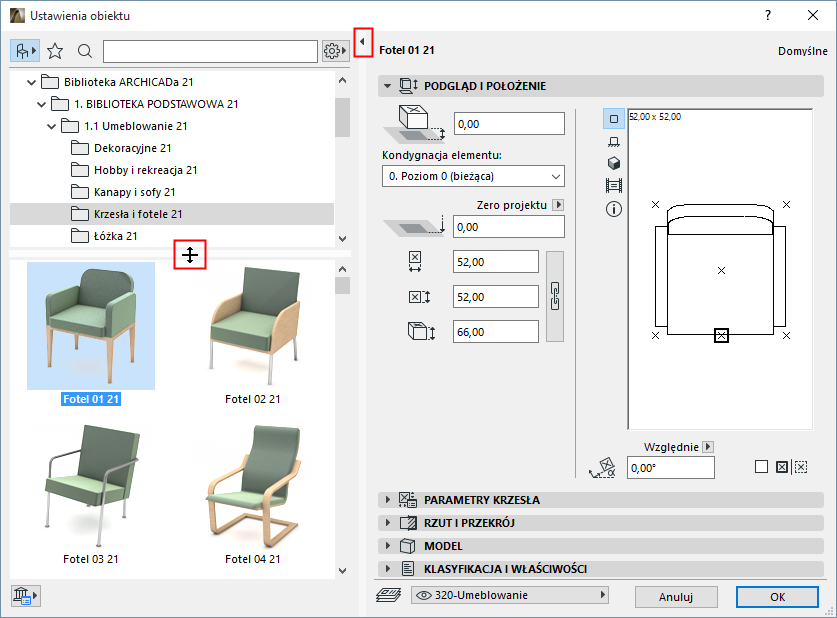 Ustawienia obiektu

?

Biblioteka ARCHICADa 21
1. BIBLIOTEKA PODSTAWOWA 21
1.1 Umeblowanie 21
Dekoracyjne 21
Hobby i rekreacja 21
Kanapy i sofy 21
Krzesła i fotele 21
Łóżka 21

Fotel 01 21
Fotel 02 21
Fotel 03 21
Fotel 04 21

Fotel 01 21
Domyślne

PODGLĄD I POŁOŻENIE

0,00
Kondygnacja elementu:
0. Poziom 0 (bieżąca)
Zero projektu
0,00
52,00
52,00
66,00

52,00 x 52,00

Względnie
0,00°

PARAMETRY KRZESŁA
RZUT I PRZEKRÓJ
MODEL
KLASYFIKACJA I WŁAŚCIWOŚCI

320-Umeblowanie
Anuluj
OK