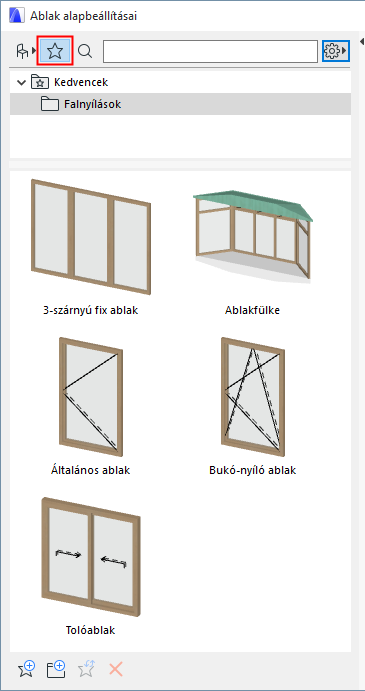 Ablak alapbeállításai

Kedvencek

Falnyílások

3-szárnyú fix ablak

Ablakfülke

Általános ablak

Bukó-nyíló ablak

Tolóablak